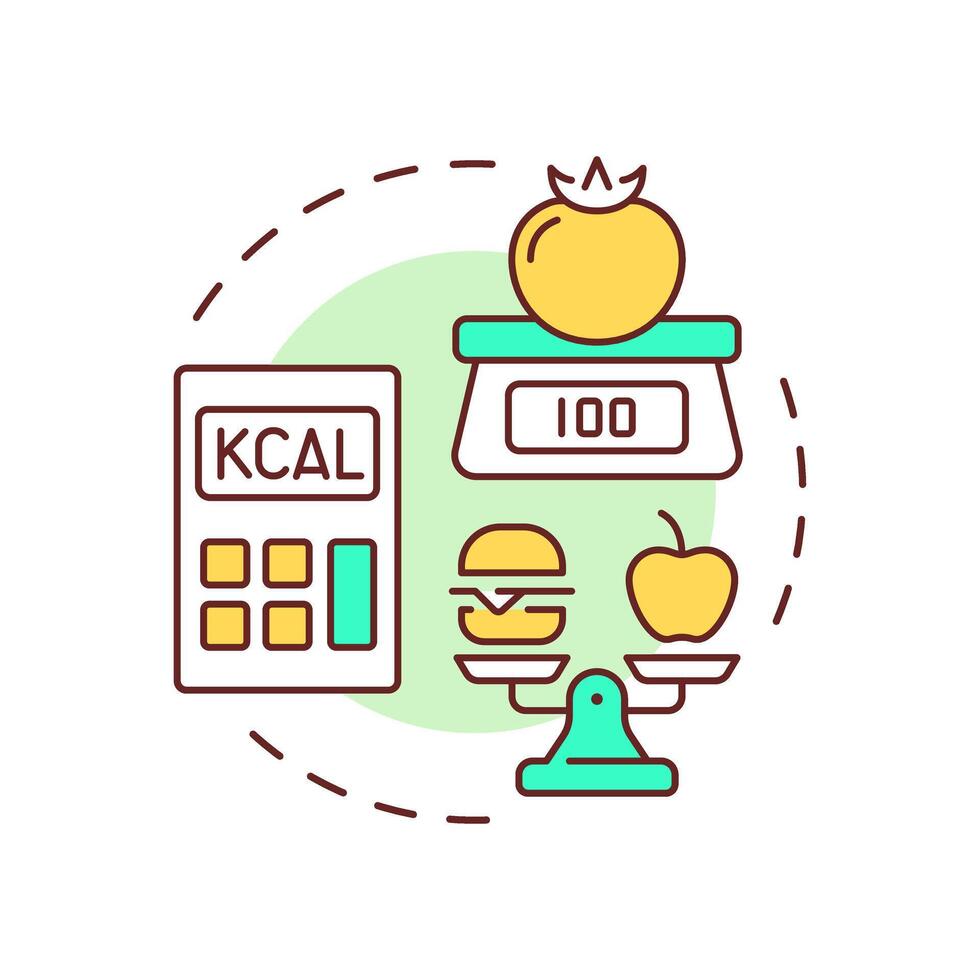 KCAL

100