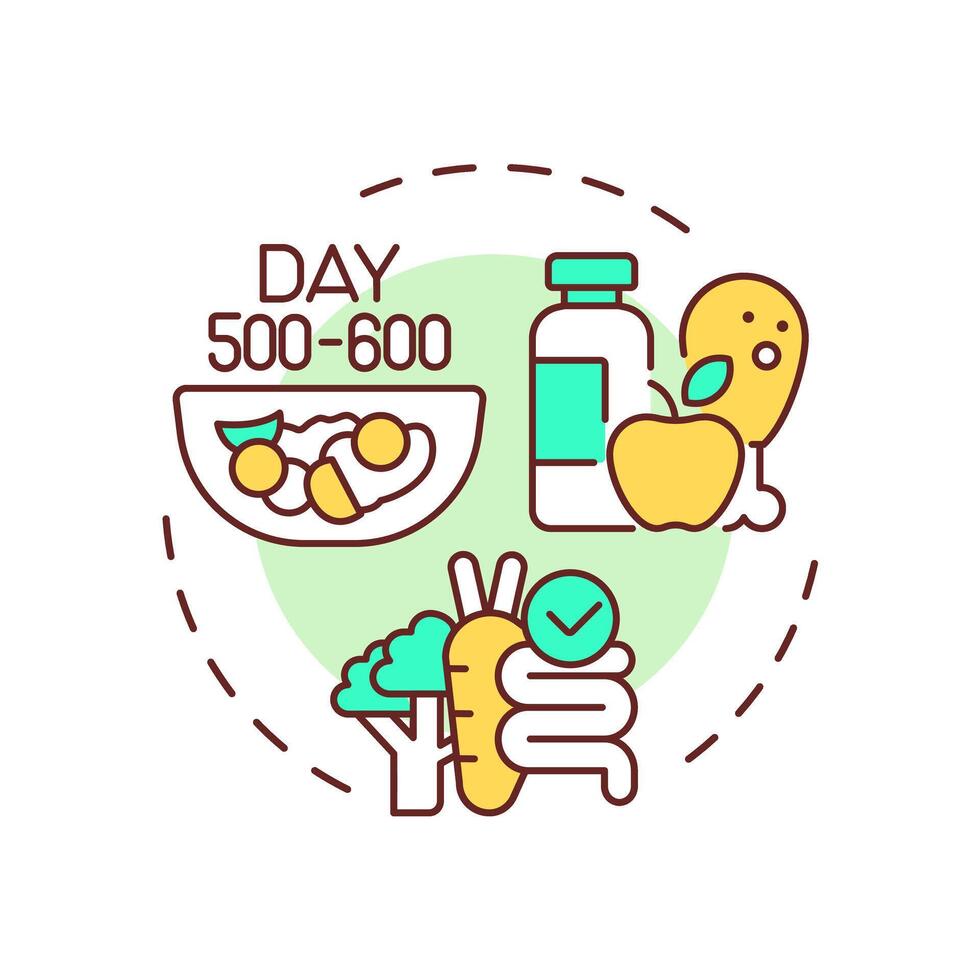 DAY
500-600