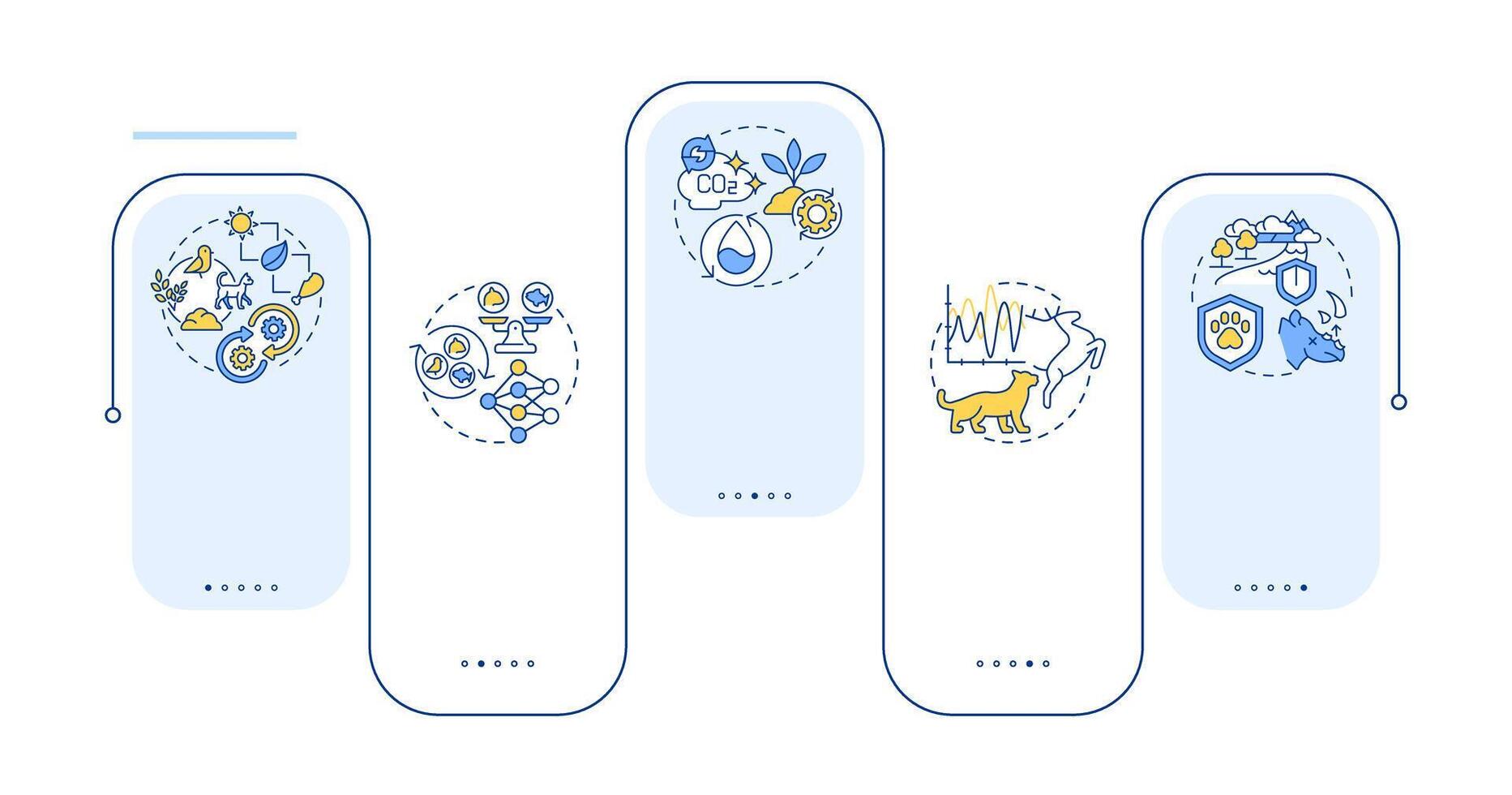 $CO_2$