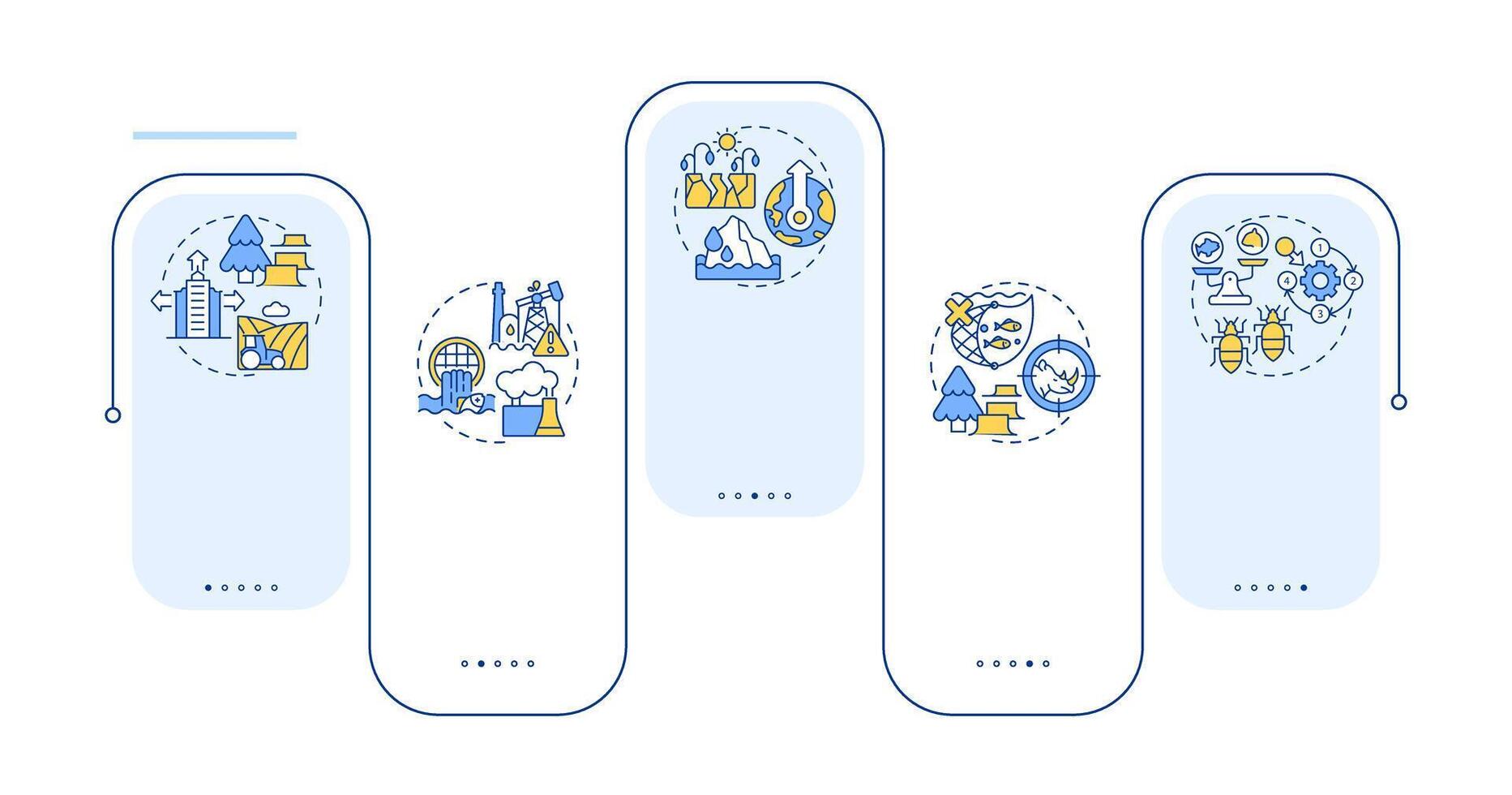 1
2
3
4