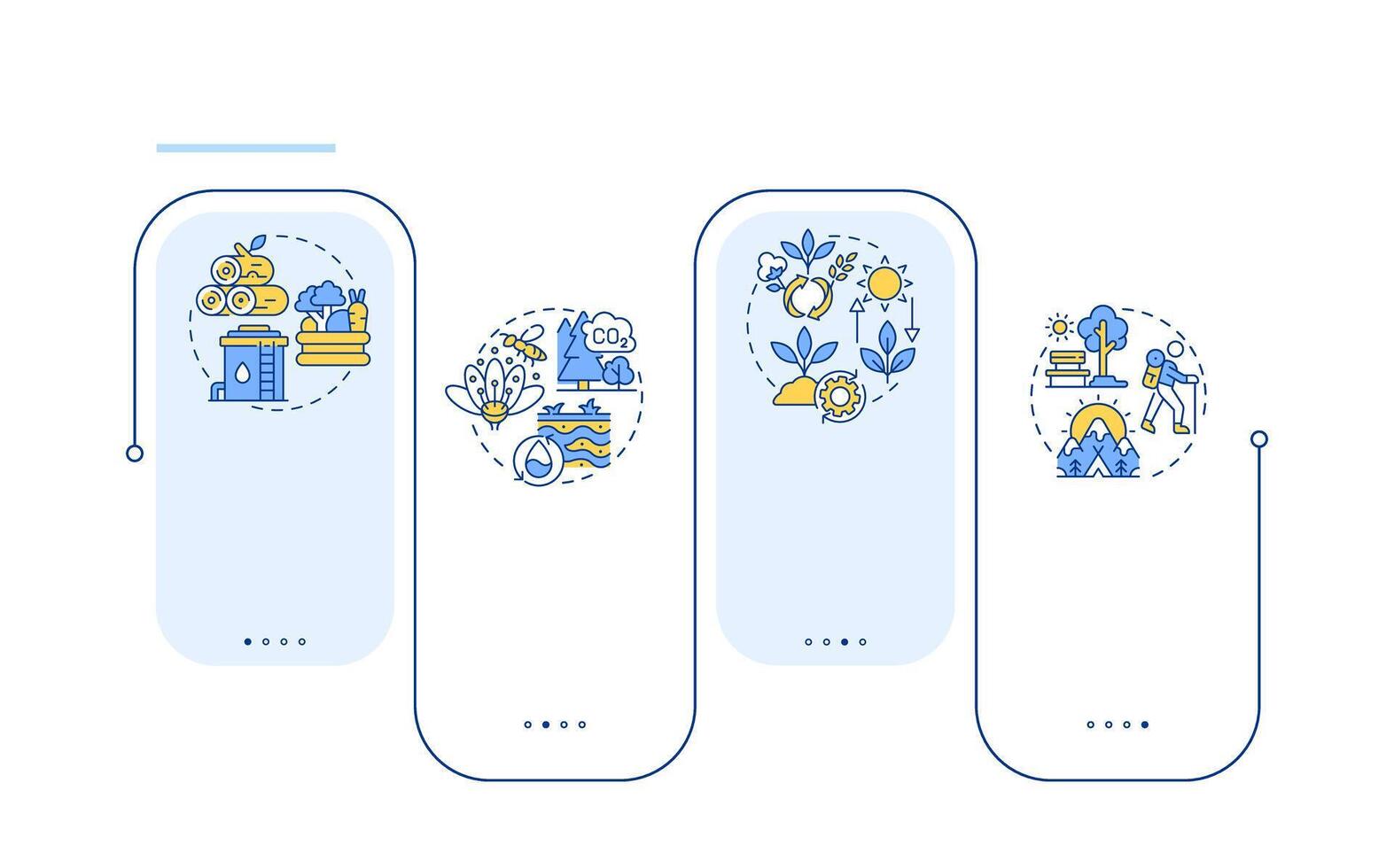 $CO_2$