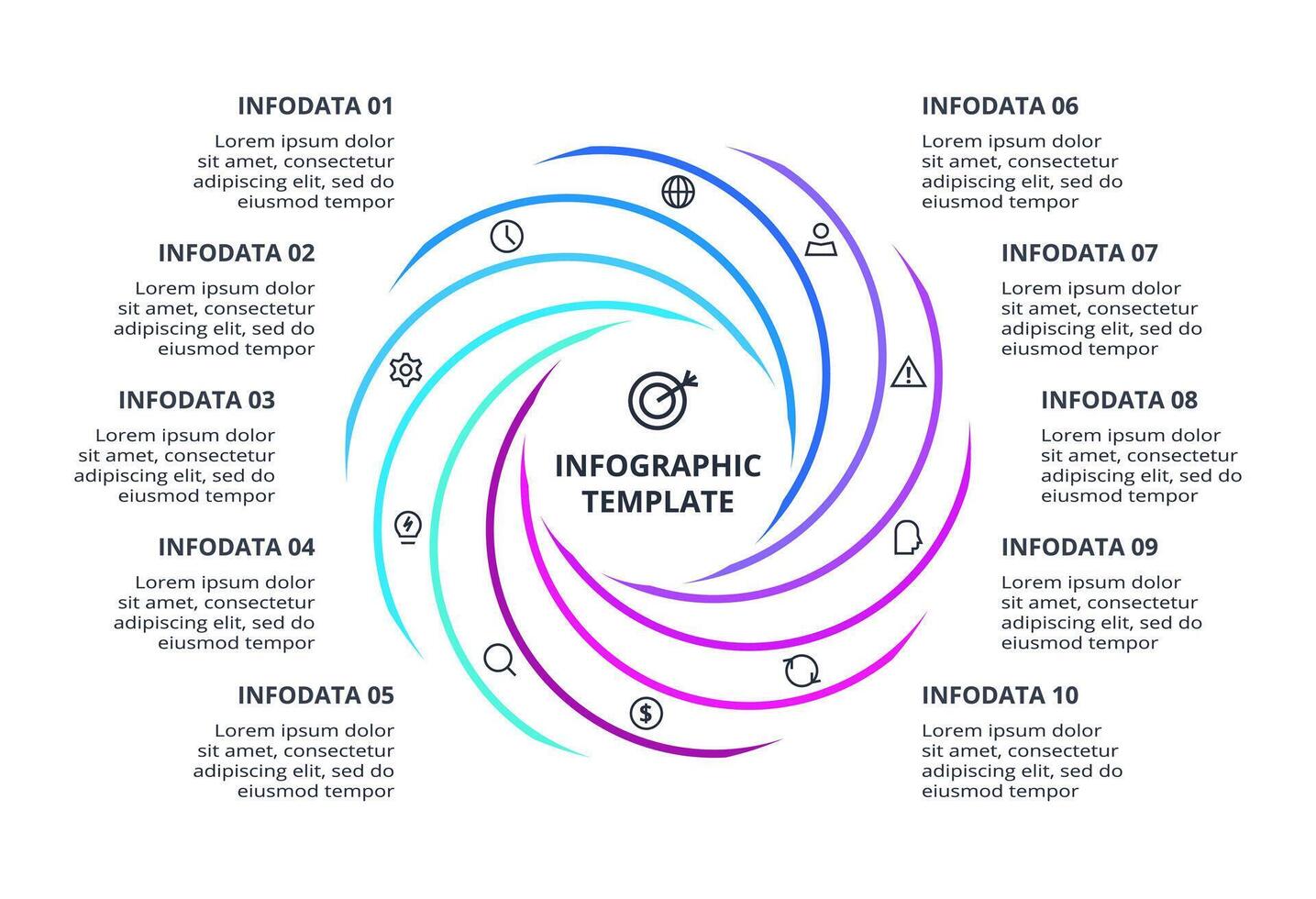 INFODATA 01
Lorem ipsum dolor sit amet, consectetur adipiscing elit, sed do eiusmod tempor

INFODATA 02
Lorem ipsum dolor sit amet, consectetur adipiscing elit, sed do eiusmod tempor

INFODATA 03
Lorem ipsum dolor sit amet, consectetur adipiscing elit, sed do eiusmod tempor

INFODATA 04
Lorem ipsum dolor sit amet, consectetur adipiscing elit, sed do eiusmod tempor

INFODATA 05
Lorem ipsum dolor sit amet, consectetur adipiscing elit, sed do eiusmod tempor

INFOGRAPHIC TEMPLATE

INFODATA 06
Lorem ipsum dolor sit amet, consectetur adipiscing elit, sed do eiusmod tempor

INFODATA 07
Lorem ipsum dolor sit amet, consectetur adipiscing elit, sed do eiusmod tempor

INFODATA 08
Lorem ipsum dolor sit amet, consectetur adipiscing elit, sed do eiusmod tempor

INFODATA 09
Lorem ipsum dolor sit amet, consectetur adipiscing elit, sed do eiusmod tempor

INFODATA 10
Lorem ipsum dolor sit amet, consectetur adipiscing elit, sed do eiusmod tempor