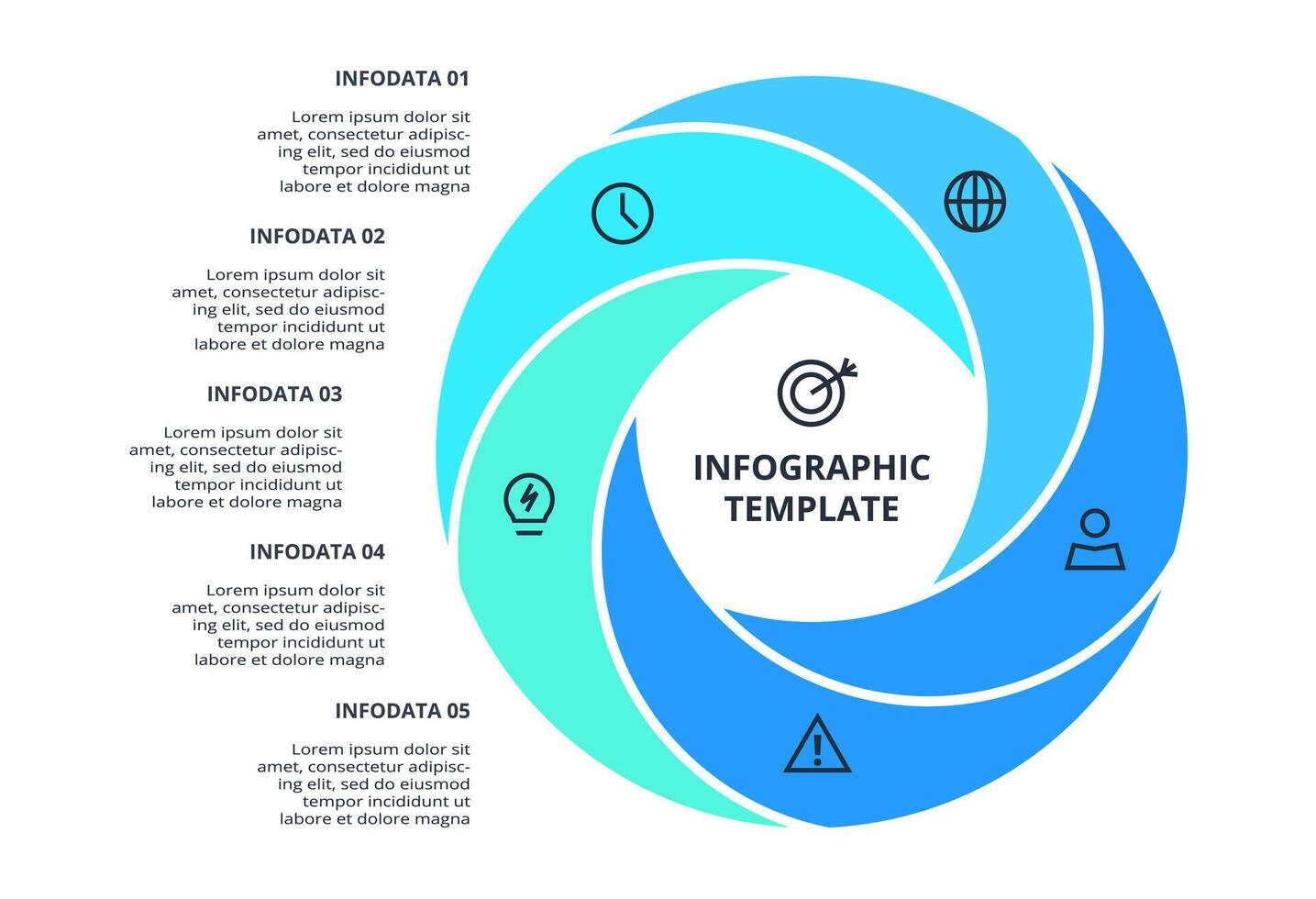 INFODATA 01

Lorem ipsum dolor sit amet, consectetur adipiscing elit, sed do eiusmod tempor incididunt ut labore et dolore magna

INFODATA 02

Lorem ipsum dolor sit amet, consectetur adipiscing elit, sed do eiusmod tempor incididunt ut labore et dolore magna

INFODATA 03

Lorem ipsum dolor sit amet, consectetur adipiscing elit, sed do eiusmod tempor incididunt ut labore et dolore magna

INFODATA 04

Lorem ipsum dolor sit amet, consectetur adipiscing elit, sed do eiusmod tempor incididunt ut labore et dolore magna

INFODATA 05

Lorem ipsum dolor sit amet, consectetur adipiscing elit, sed do eiusmod tempor incididunt ut labore et dolore magna

INFOGRAPHIC TEMPLATE