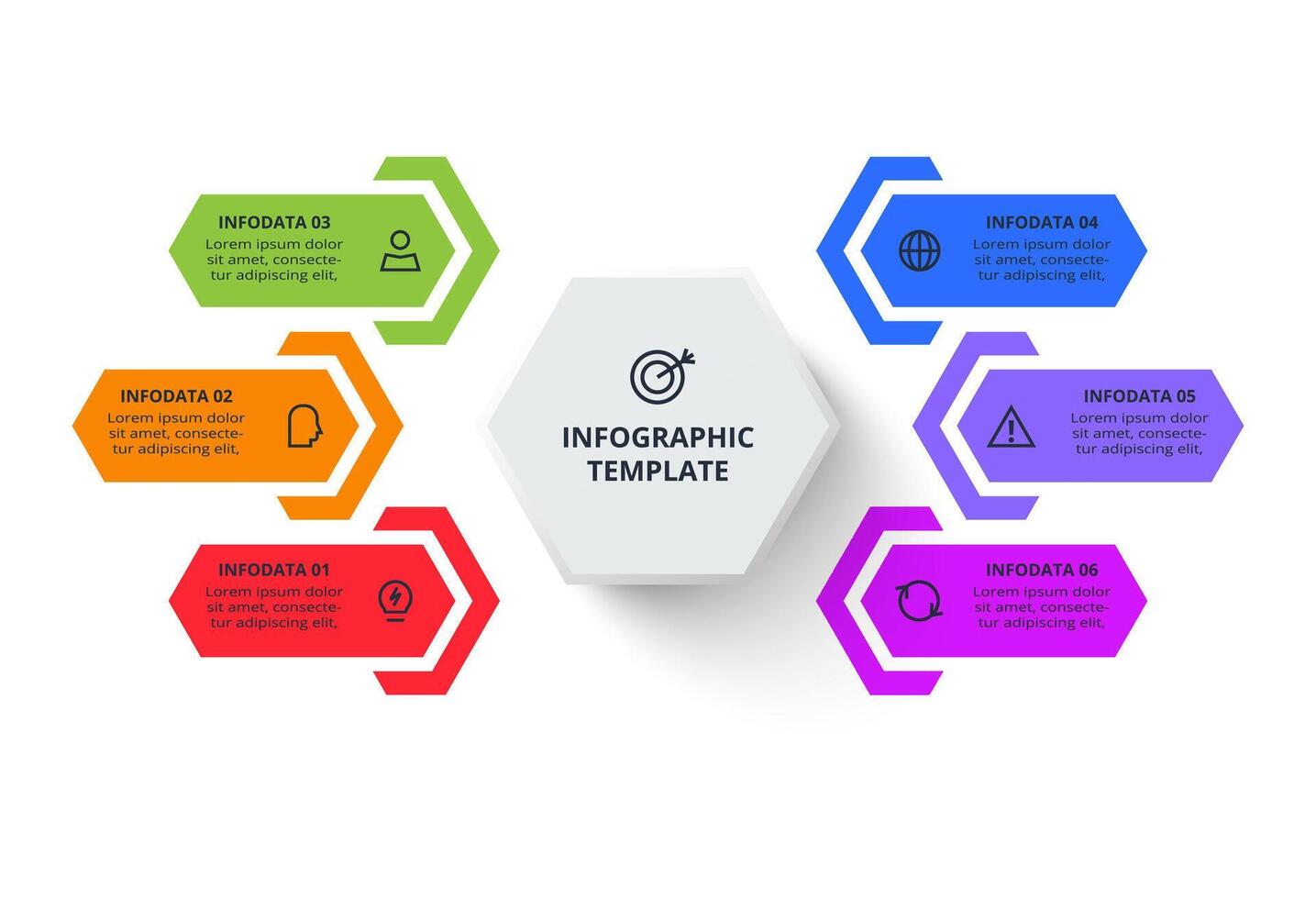 INFODATA 03
Lorem ipsum dolor sit amet, consectetur adipiscing elit,

INFODATA 02
Lorem ipsum dolor sit amet, consectetur adipiscing elit,

INFODATA 01
Lorem ipsum dolor sit amet, consectetur adipiscing elit,

INFOGRAPHIC TEMPLATE

INFODATA 04
Lorem ipsum dolor sit amet, consectetur adipiscing elit,

INFODATA 05
Lorem ipsum dolor sit amet, consectetur adipiscing elit,

INFODATA 06
Lorem ipsum dolor sit amet, consectetur adipiscing elit,