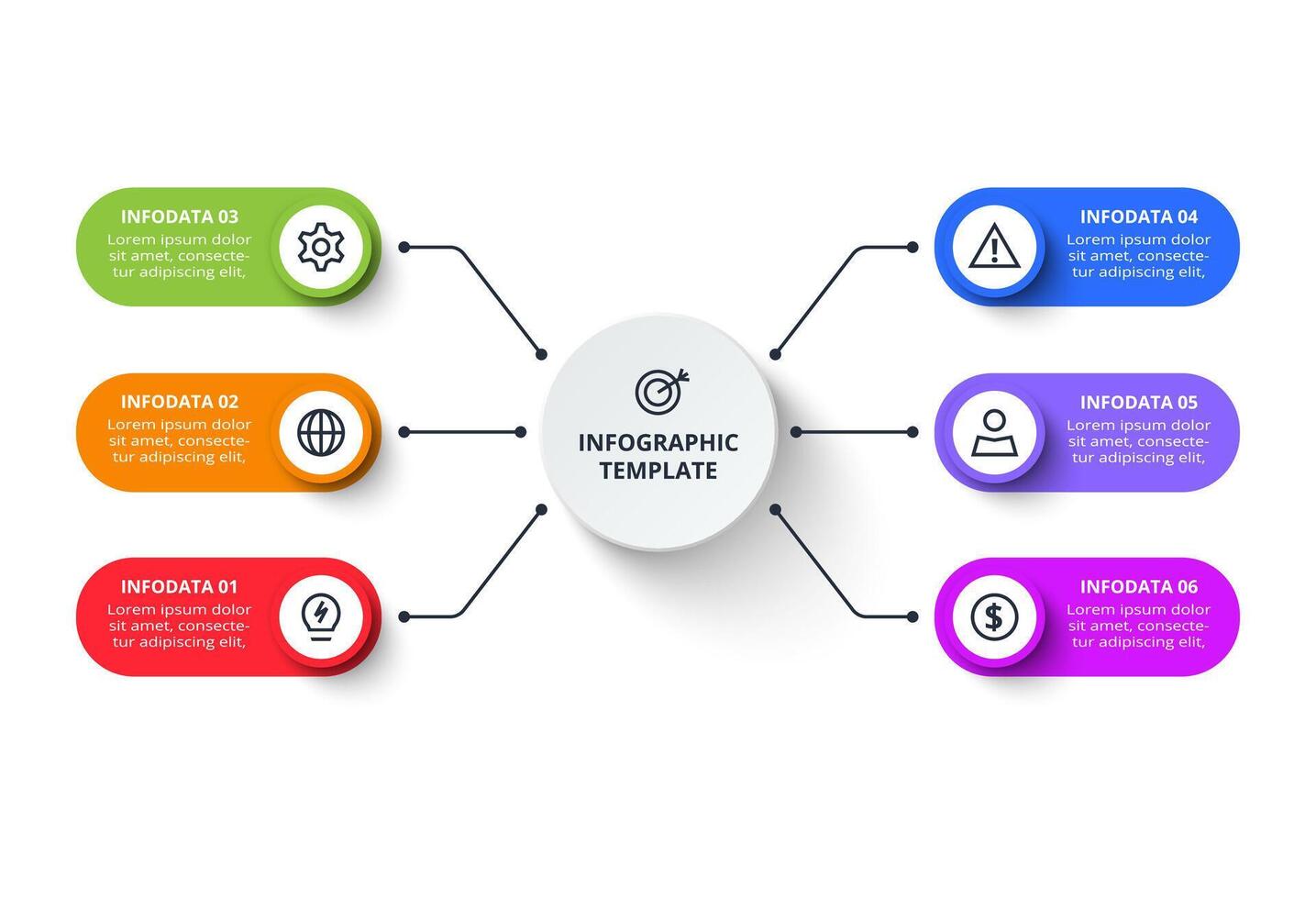 INFODATA 03
Lorem ipsum dolor sit amet, consectetur adipiscing elit,

INFODATA 02
Lorem ipsum dolor sit amet, consectetur adipiscing elit,

INFODATA 01
Lorem ipsum dolor sit amet, consectetur adipiscing elit,

INFOGRAPHIC TEMPLATE

INFODATA 04
Lorem ipsum dolor sit amet, consectetur adipiscing elit,

INFODATA 05
Lorem ipsum dolor sit amet, consectetur adipiscing elit,

INFODATA 06
Lorem ipsum dolor sit amet, consectetur adipiscing elit,