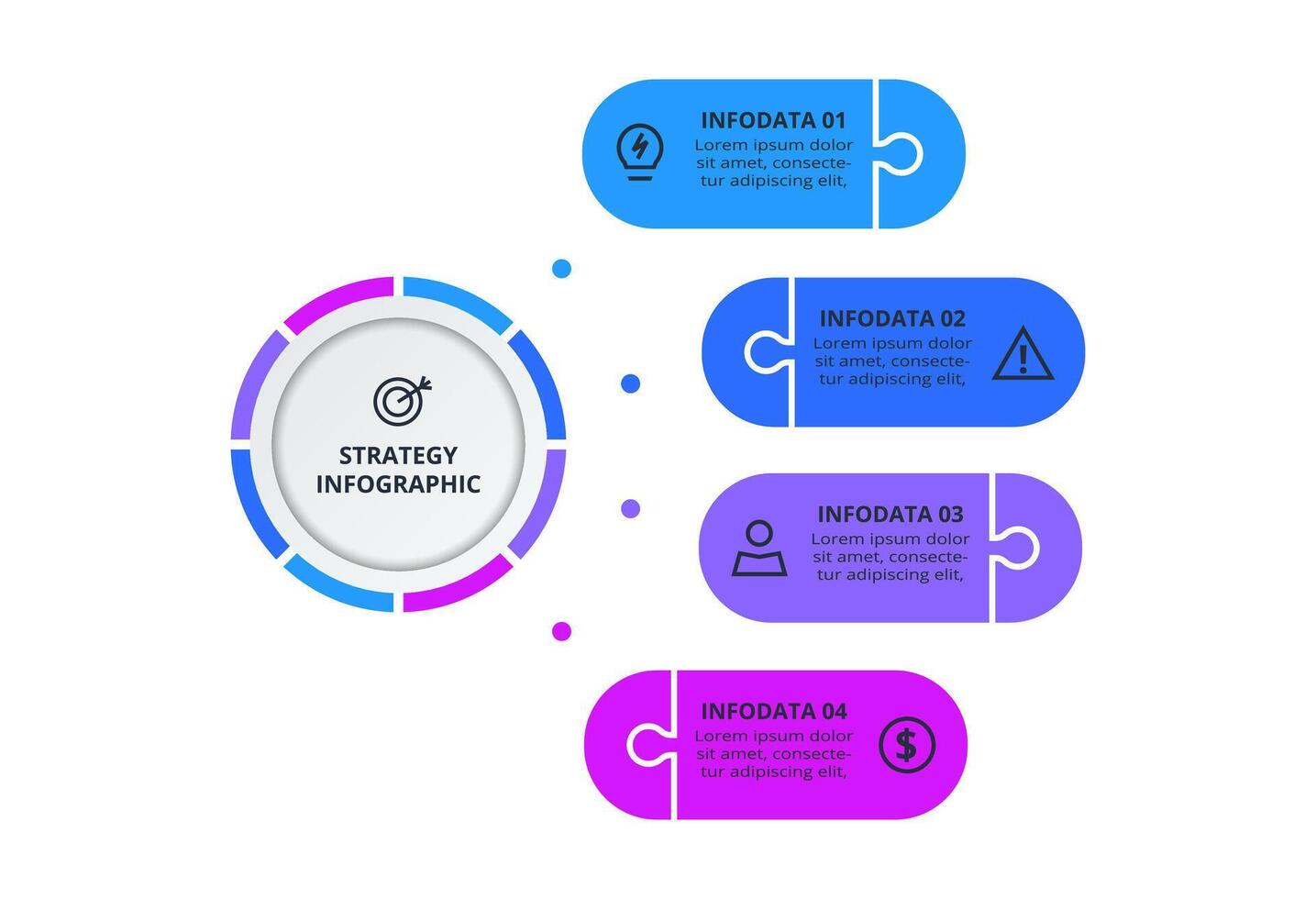 STRATEGY INFOGRAPHIC

INFODATA 01
Lorem ipsum dolor sit amet, consectetur adipiscing elit,

INFODATA 02
Lorem ipsum dolor sit amet, consectetur adipiscing elit,

INFODATA 03
Lorem ipsum dolor sit amet, consectetur adipiscing elit,

INFODATA 04
Lorem ipsum dolor sit amet, consectetur adipiscing elit,