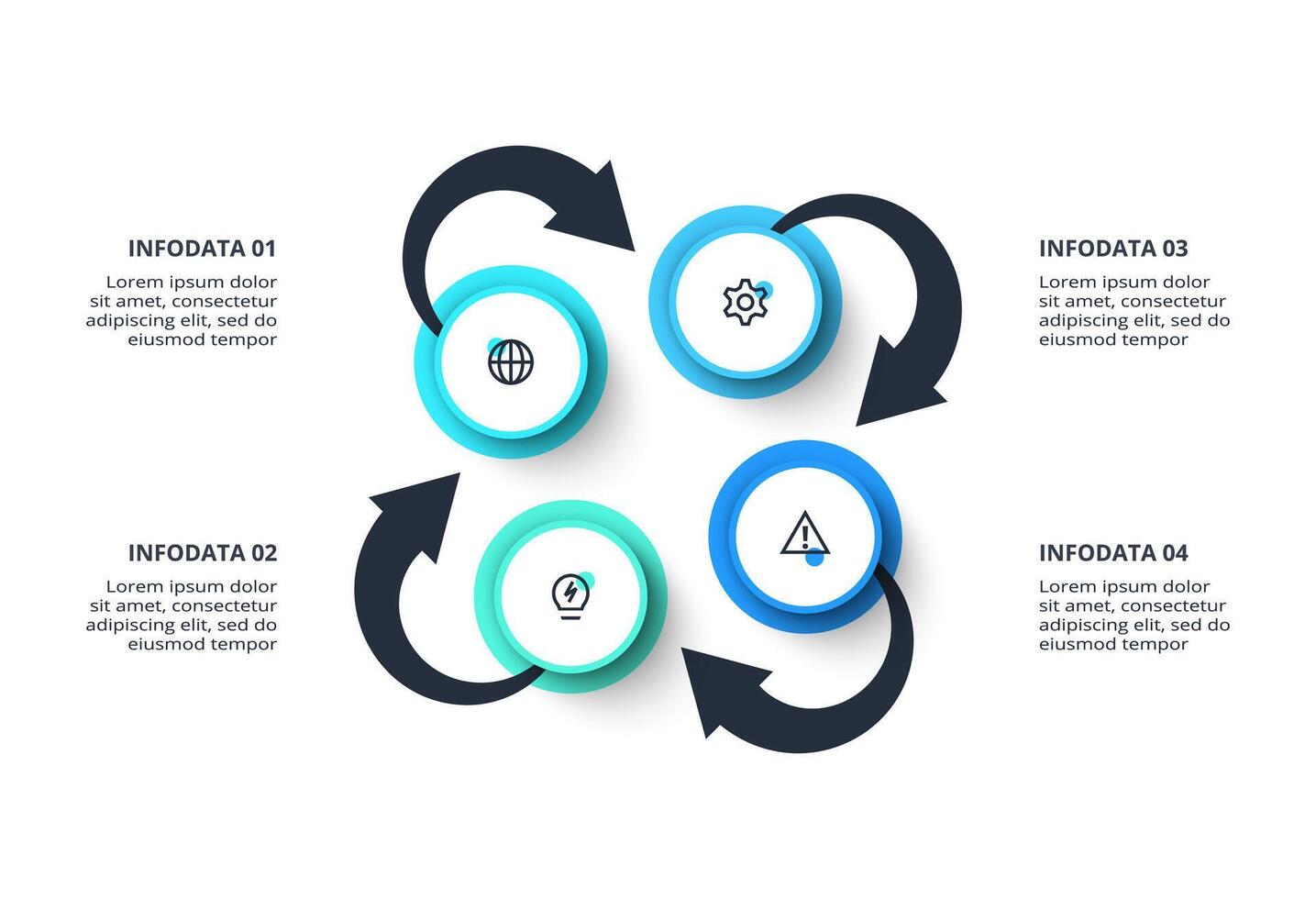 INFODATA 01
Lorem ipsum dolor sit amet, consectetur adipiscing elit, sed do eiusmod tempor

INFODATA 02
Lorem ipsum dolor sit amet, consectetur adipiscing elit, sed do eiusmod tempor

INFODATA 03
Lorem ipsum dolor sit amet, consectetur adipiscing elit, sed do eiusmod tempor

INFODATA 04
Lorem ipsum dolor sit amet, consectetur adipiscing elit, sed do eiusmod tempor