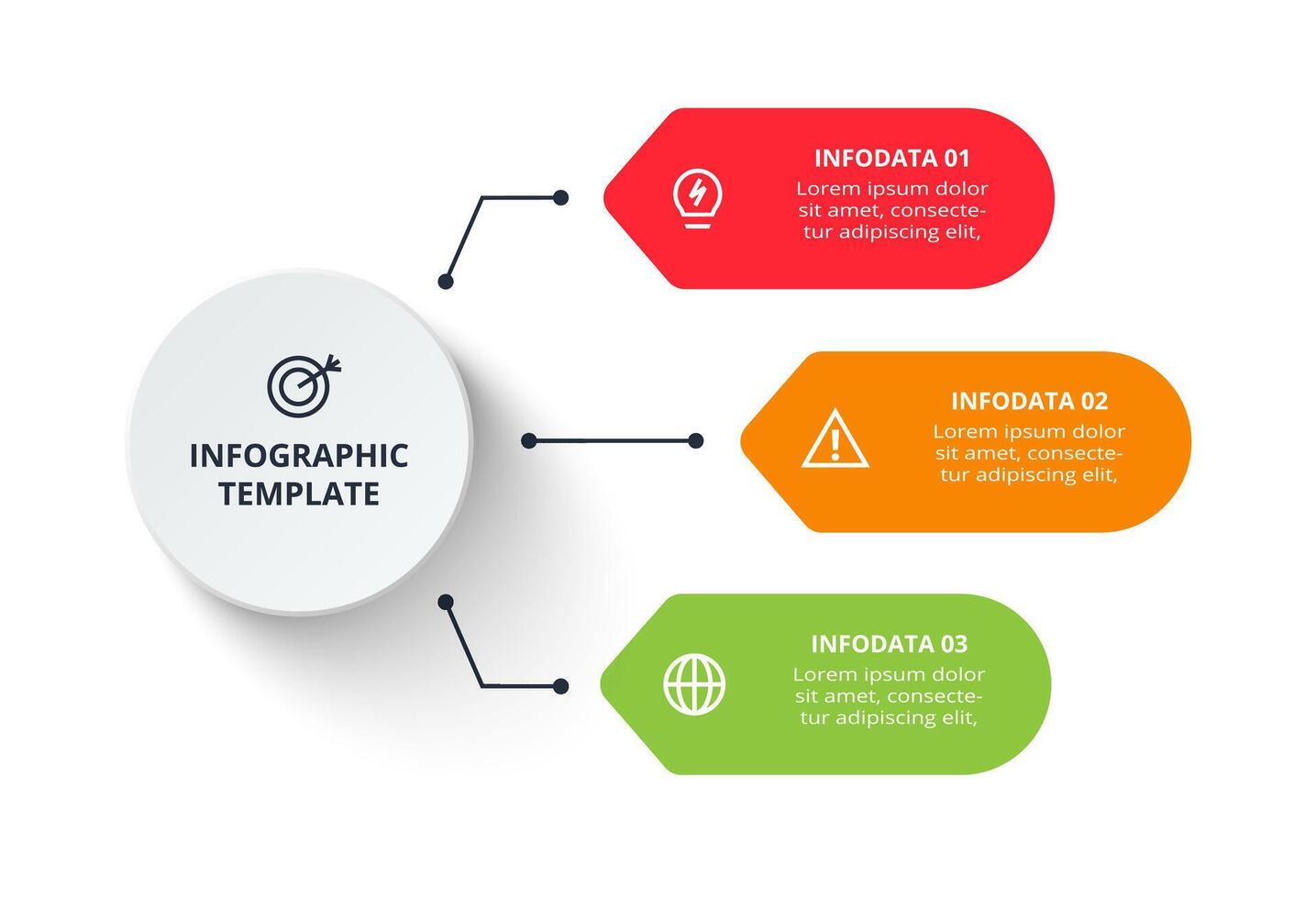 INFOGRAPHIC TEMPLATE

INFODATA 01
Lorem ipsum dolor sit amet, consectetur adipiscing elit,

INFODATA 02
Lorem ipsum dolor sit amet, consectetur adipiscing elit,

INFODATA 03
Lorem ipsum dolor sit amet, consectetur adipiscing elit,