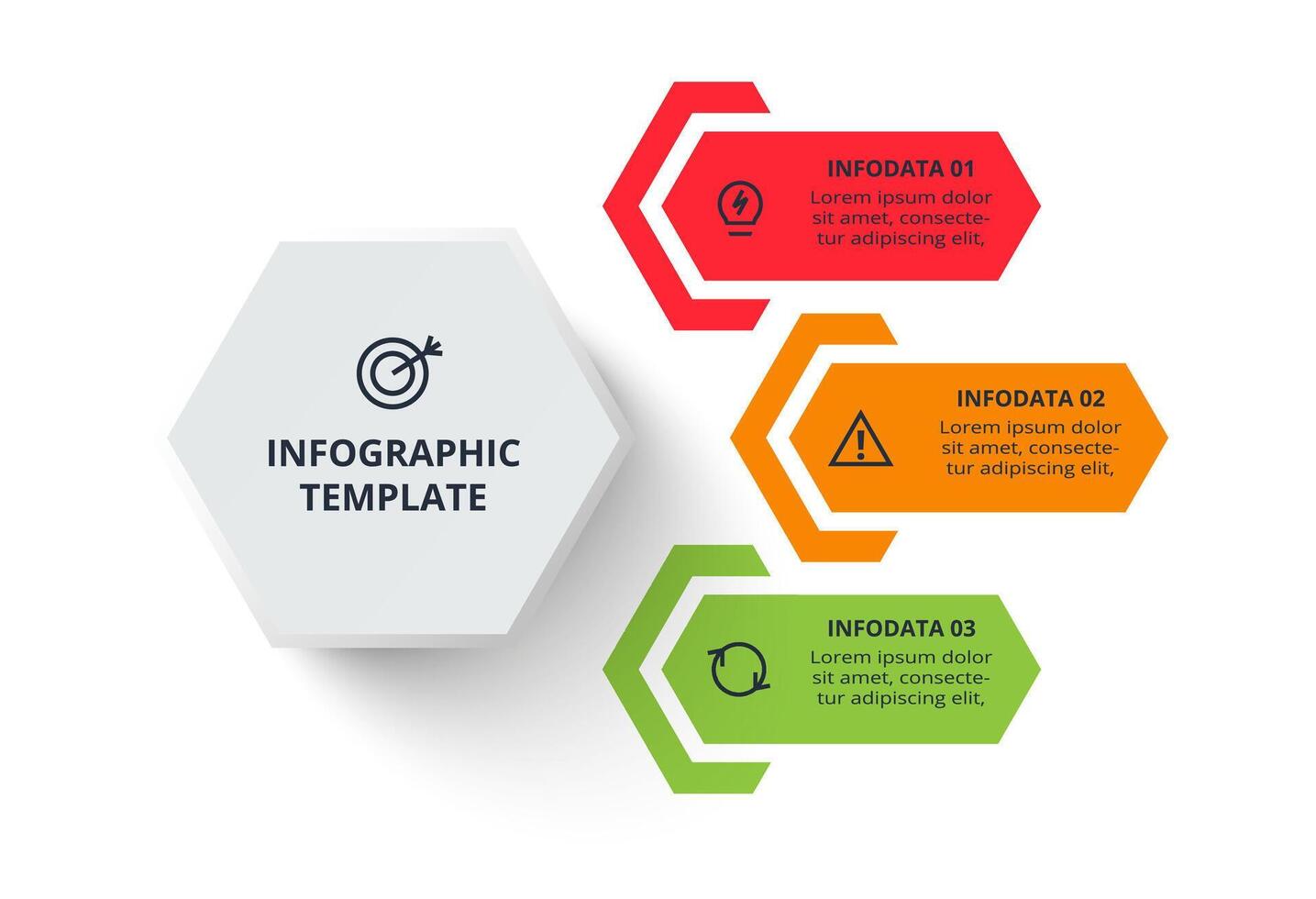 INFOGRAPHIC TEMPLATE

INFODATA 01
Lorem ipsum dolor sit amet, consectetur adipiscing elit,

INFODATA 02
Lorem ipsum dolor sit amet, consectetur adipiscing elit,

INFODATA 03
Lorem ipsum dolor sit amet, consectetur adipiscing elit,