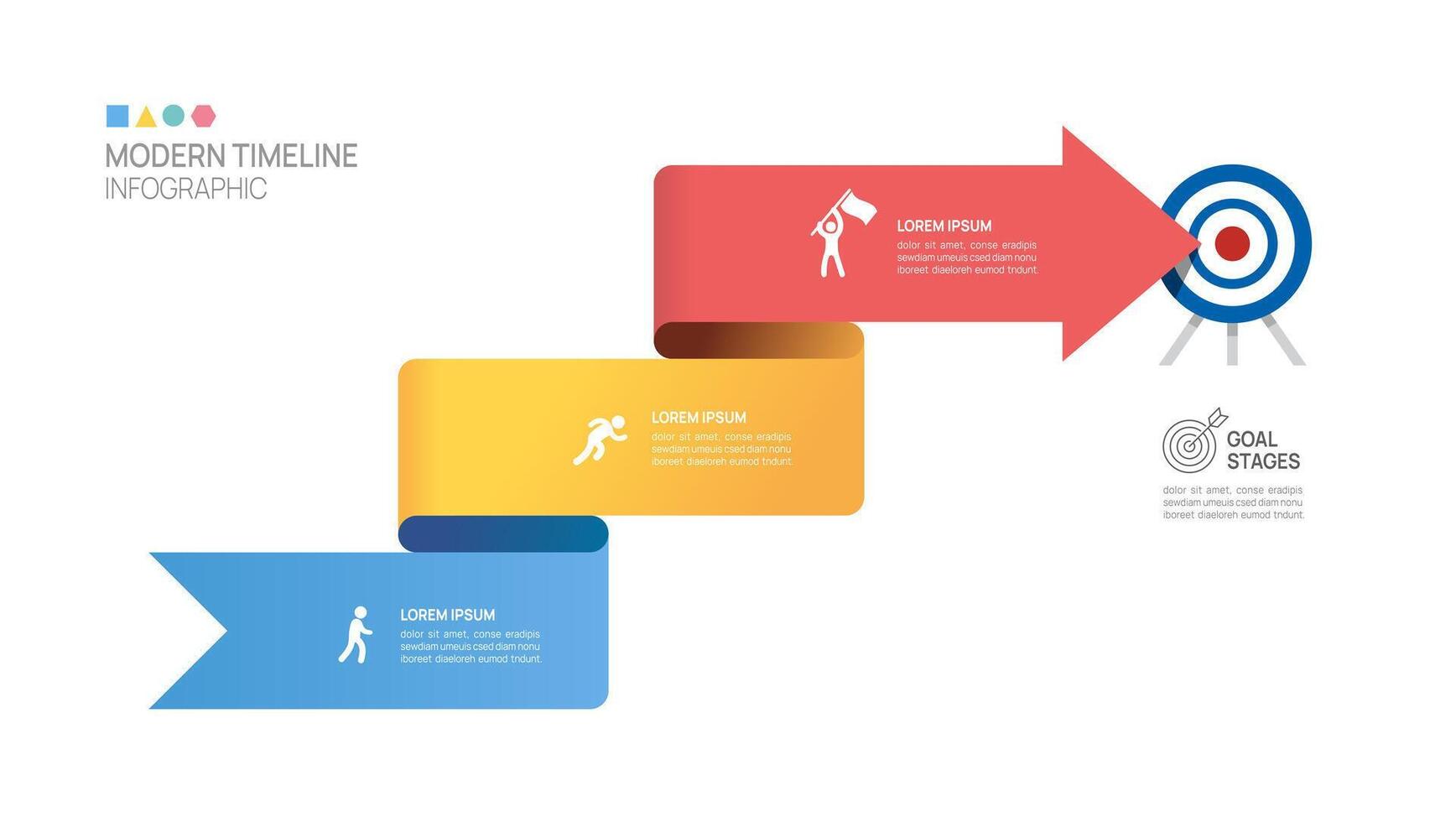 MODERN TIMELINE
INFOGRAPHIC

LOREM IPSUM
dolor sit amet, conse eradipis sewdiam umeuis csed diam nonu iboreet diaeloreh eumod tndunt.

LOREM IPSUM
dolor sit amet, conse eradipis sewdiam umeuis csed diam nonu iboreet diaeloreh eumod tndunt.

LOREM IPSUM
dolor sit amet, conse eradipis sewdiam umeuis csed diam nonu iboreet diaeloreh eumod tndunt.

GOAL STAGES
dolor sit amet, conse eradipis sewdiam umeuis csed diam nonu iboreet diaeloreh eumod tndunt.