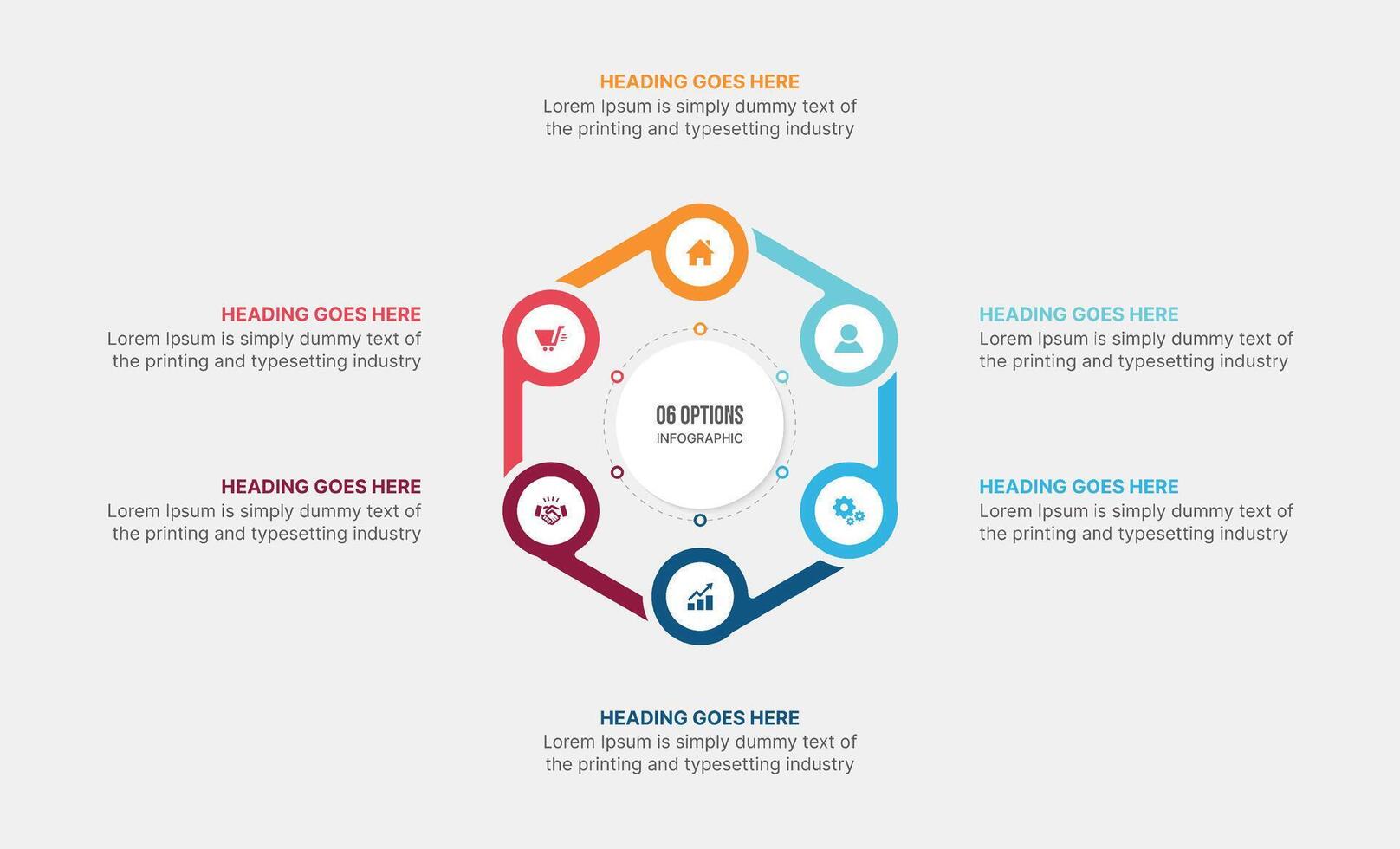 HEADING GOES HERE
Lorem Ipsum is simply dummy text of the printing and typesetting industry

HEADING GOES HERE
Lorem Ipsum is simply dummy text of the printing and typesetting industry

HEADING GOES HERE
Lorem Ipsum is simply dummy text of the printing and typesetting industry

06 OPTIONS
INFOGRAPHIC

HEADING GOES HERE
Lorem Ipsum is simply dummy text of the printing and typesetting industry

HEADING GOES HERE
Lorem Ipsum is simply dummy text of the printing and typesetting industry

HEADING GOES HERE
Lorem Ipsum is simply dummy text of the printing and typesetting industry