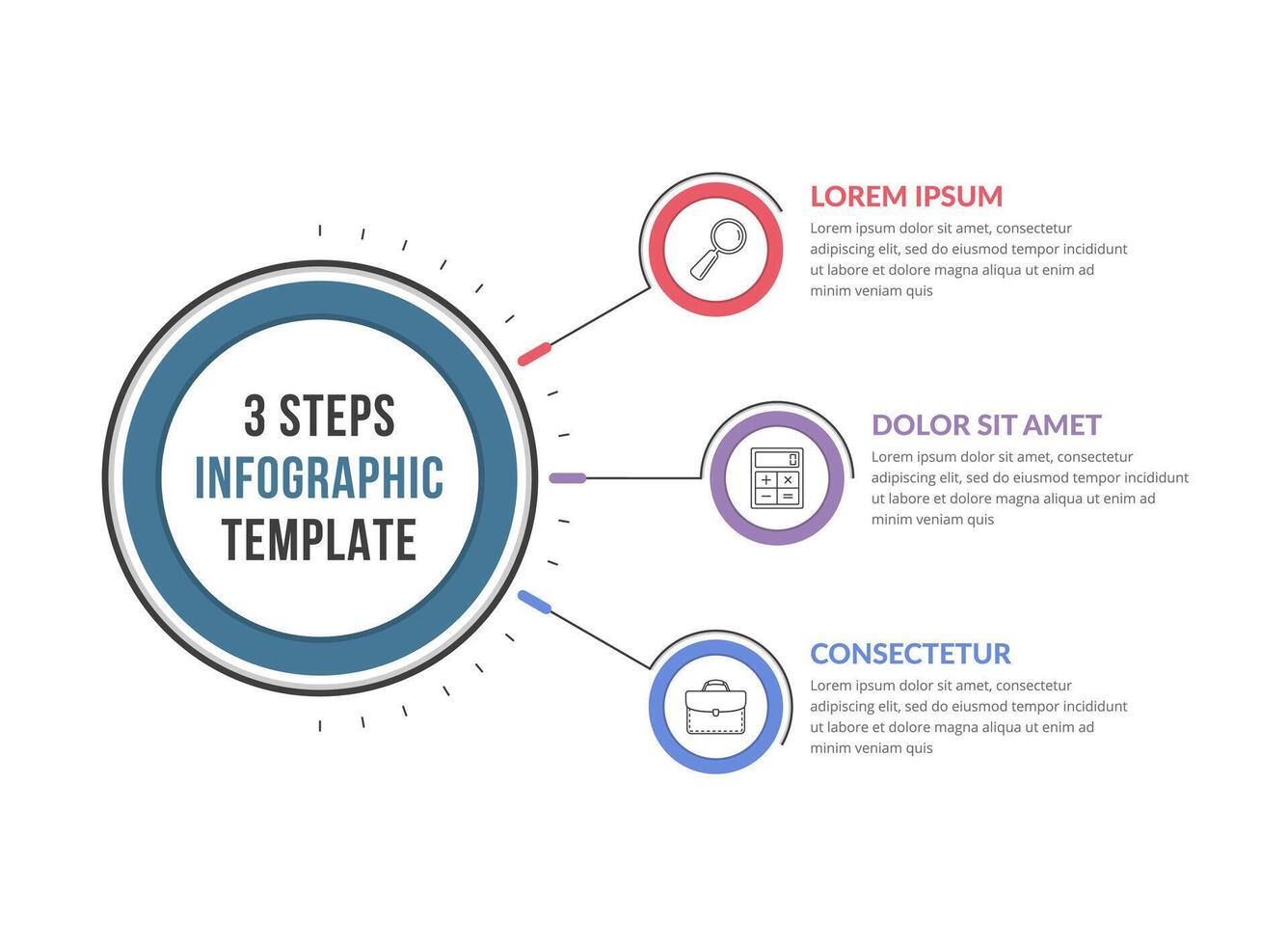 3 STEPS
INFOGRAPHIC
TEMPLATE

LOREM IPSUM
Lorem ipsum dolor sit amet, consectetur adipiscing elit, sed do eiusmod tempor incididunt ut labore et dolore magna aliqua ut enim ad minim veniam quis

DOLOR SIT AMET
Lorem ipsum dolor sit amet, consectetur adipiscing elit, sed do eiusmod tempor incididunt ut labore et dolore magna aliqua ut enim ad minim veniam quis

CONSECTETUR
Lorem ipsum dolor sit amet, consectetur adipiscing elit, sed do eiusmod tempor incididunt ut labore et dolore magna aliqua ut enim ad minim veniam quis