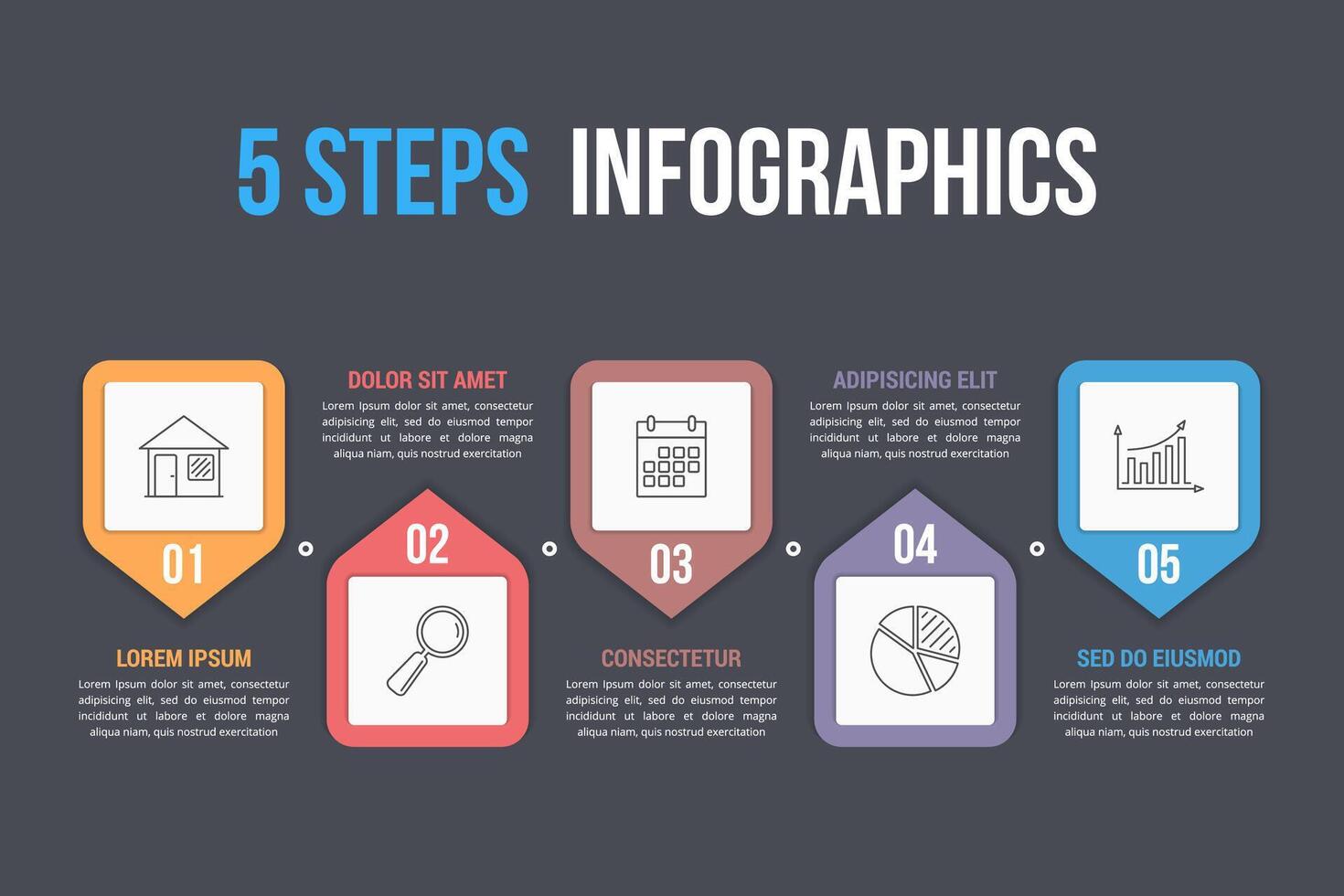 5 STEPS INFOGRAPHICS

01

LOREM IPSUM

Lorem Ipsum dolor sit amet, consectetur adipisicing elit, sed do eiusmod tempor incididunt ut labore et dolore magna aliqua niam, quis nostrud exercitation

DOLOR SIT AMET

Lorem Ipsum dolor sit amet, consectetur adipisicing elit, sed do eiusmod tempor incididunt ut labore et dolore magna aliqua niam, quis nostrud exercitation

02

03

CONSECTETUR

Lorem Ipsum dolor sit amet, consectetur adipisicing elit, sed do eiusmod tempor incididunt ut labore et dolore magna aliqua niam, quis nostrud exercitation

ADIPISICING ELIT

Lorem Ipsum dolor sit amet, consectetur adipisicing elit, sed do eiusmod tempor incididunt ut labore et dolore magna aliqua niam, quis nostrud exercitation

04

05

SED DO EIUSMOD

Lorem Ipsum dolor sit amet, consectetur adipisicing elit, sed do eiusmod tempor incididunt ut labore et dolore magna aliqua niam, quis nostrud exercitation