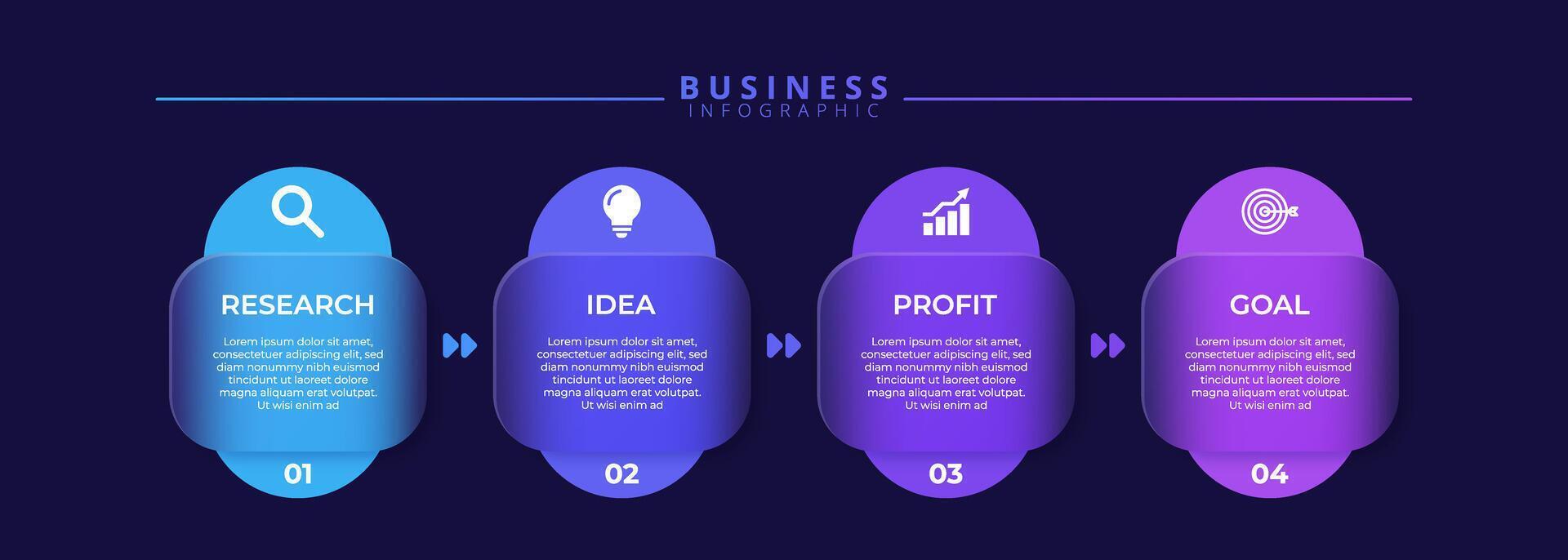 BUSINESS
INFOGRAPHIC

RESEARCH

Lorem ipsum dolor sit amet, consectetuer adipiscing elit, sed diam nonummy nibh euismod tincidunt ut laoreet dolore magna aliquam erat volutpat. Ut wisi enim ad

01

IDEA

Lorem ipsum dolor sit amet, consectetuer adipiscing elit, sed diam nonummy nibh euismod tincidunt ut laoreet dolore magna aliquam erat volutpat. Ut wisi enim ad

02

PROFIT

Lorem ipsum dolor sit amet, consectetuer adipiscing elit, sed diam nonummy nibh euismod tincidunt ut laoreet dolore magna aliquam erat volutpat. Ut wisi enim ad

03

GOAL

Lorem ipsum dolor sit amet, consectetuer adipiscing elit, sed diam nonummy nibh euismod tincidunt ut laoreet dolore magna aliquam erat volutpat. Ut wisi enim ad

04