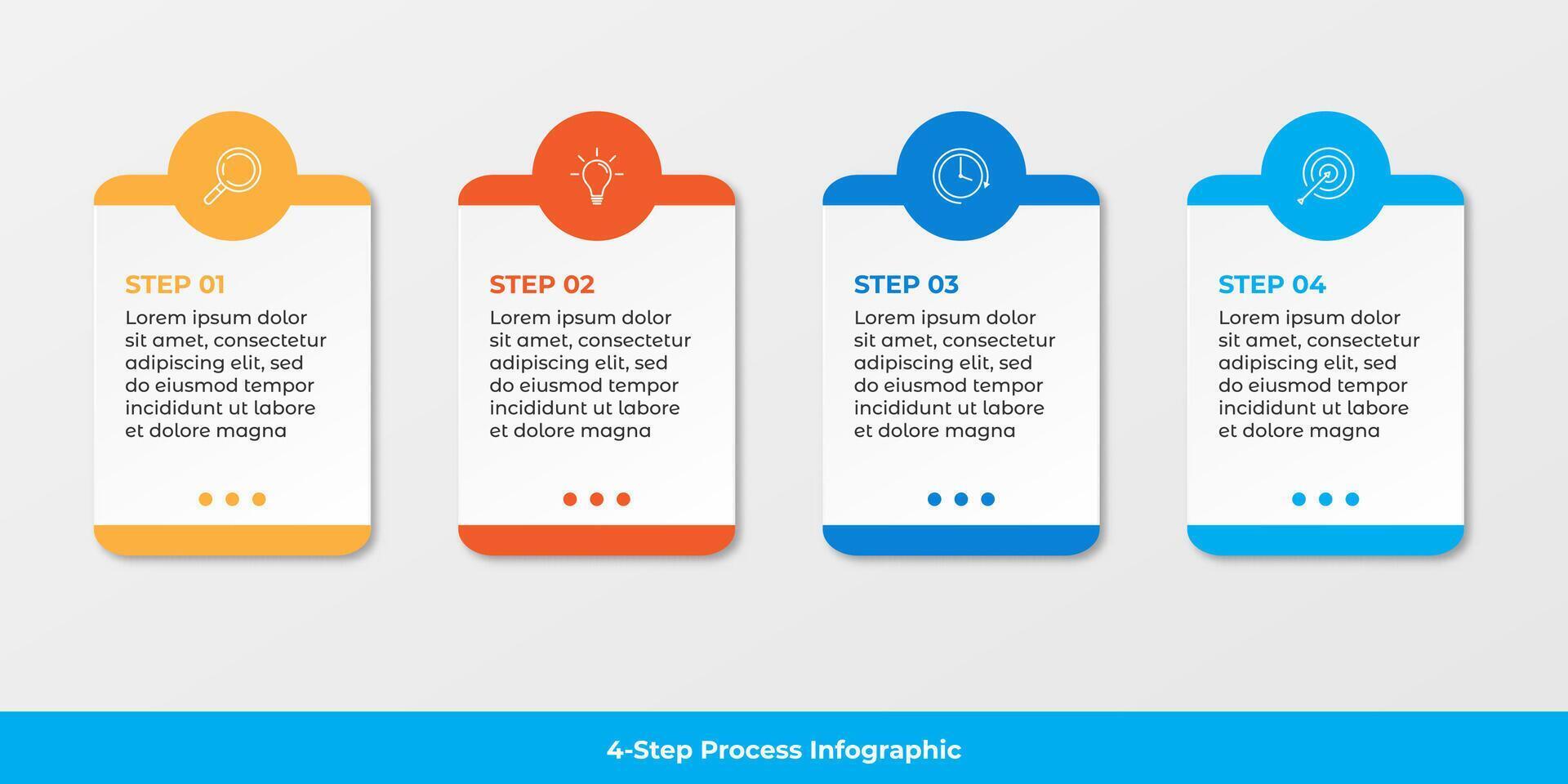 STEP 01
Lorem ipsum dolor sit amet, consectetur adipiscing elit, sed do eiusmod tempor incididunt ut labore et dolore magna

STEP 02
Lorem ipsum dolor sit amet, consectetur adipiscing elit, sed do eiusmod tempor incididunt ut labore et dolore magna

STEP 03
Lorem ipsum dolor sit amet, consectetur adipiscing elit, sed do eiusmod tempor incididunt ut labore et dolore magna

STEP 04
Lorem ipsum dolor sit amet, consectetur adipiscing elit, sed do eiusmod tempor incididunt ut labore et dolore magna

4-Step Process Infographic