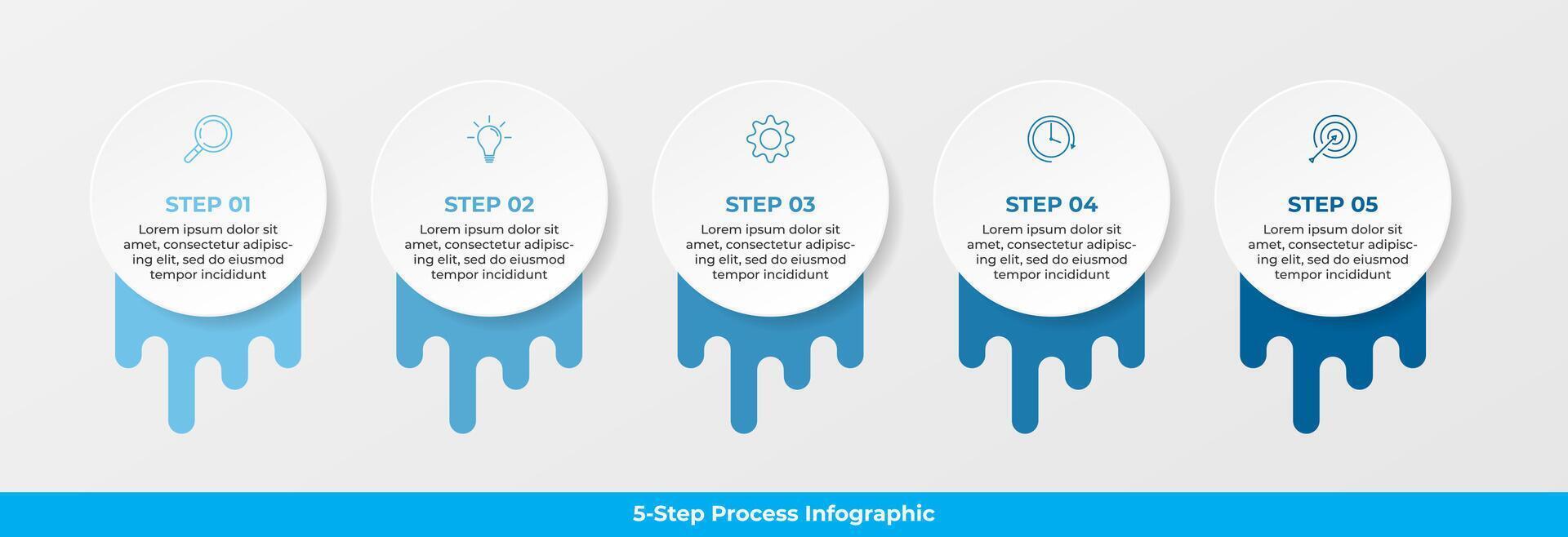 STEP 01
Lorem ipsum dolor sit amet, consectetur adipiscing elit, sed do eiusmod tempor incididunt

STEP 02
Lorem ipsum dolor sit amet, consectetur adipiscing elit, sed do eiusmod tempor incididunt

STEP 03
Lorem ipsum dolor sit amet, consectetur adipiscing elit, sed do eiusmod tempor incididunt

STEP 04
Lorem ipsum dolor sit amet, consectetur adipiscing elit, sed do eiusmod tempor incididunt

STEP 05
Lorem ipsum dolor sit amet, consectetur adipiscing elit, sed do eiusmod tempor incididunt

5-Step Process Infographic