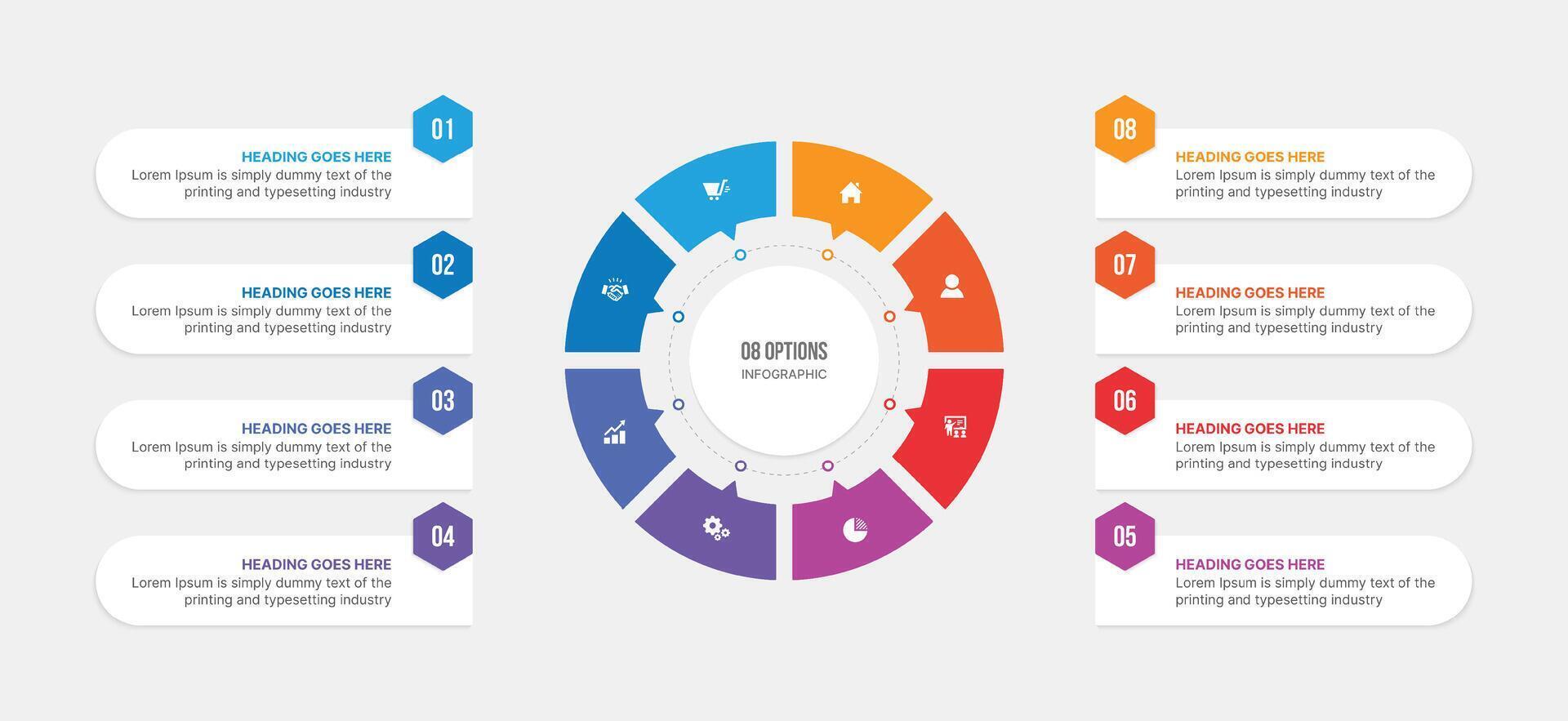 01
HEADING GOES HERE
Lorem Ipsum is simply dummy text of the printing and typesetting industry

02
HEADING GOES HERE
Lorem Ipsum is simply dummy text of the printing and typesetting industry

03
HEADING GOES HERE
Lorem Ipsum is simply dummy text of the printing and typesetting industry

04
HEADING GOES HERE
Lorem Ipsum is simply dummy text of the printing and typesetting industry

08 OPTIONS
INFOGRAPHIC

08
HEADING GOES HERE
Lorem Ipsum is simply dummy text of the printing and typesetting industry

07
HEADING GOES HERE
Lorem Ipsum is simply dummy text of the printing and typesetting industry

06
HEADING GOES HERE
Lorem Ipsum is simply dummy text of the printing and typesetting industry

05
HEADING GOES HERE
Lorem Ipsum is simply dummy text of the printing and typesetting industry