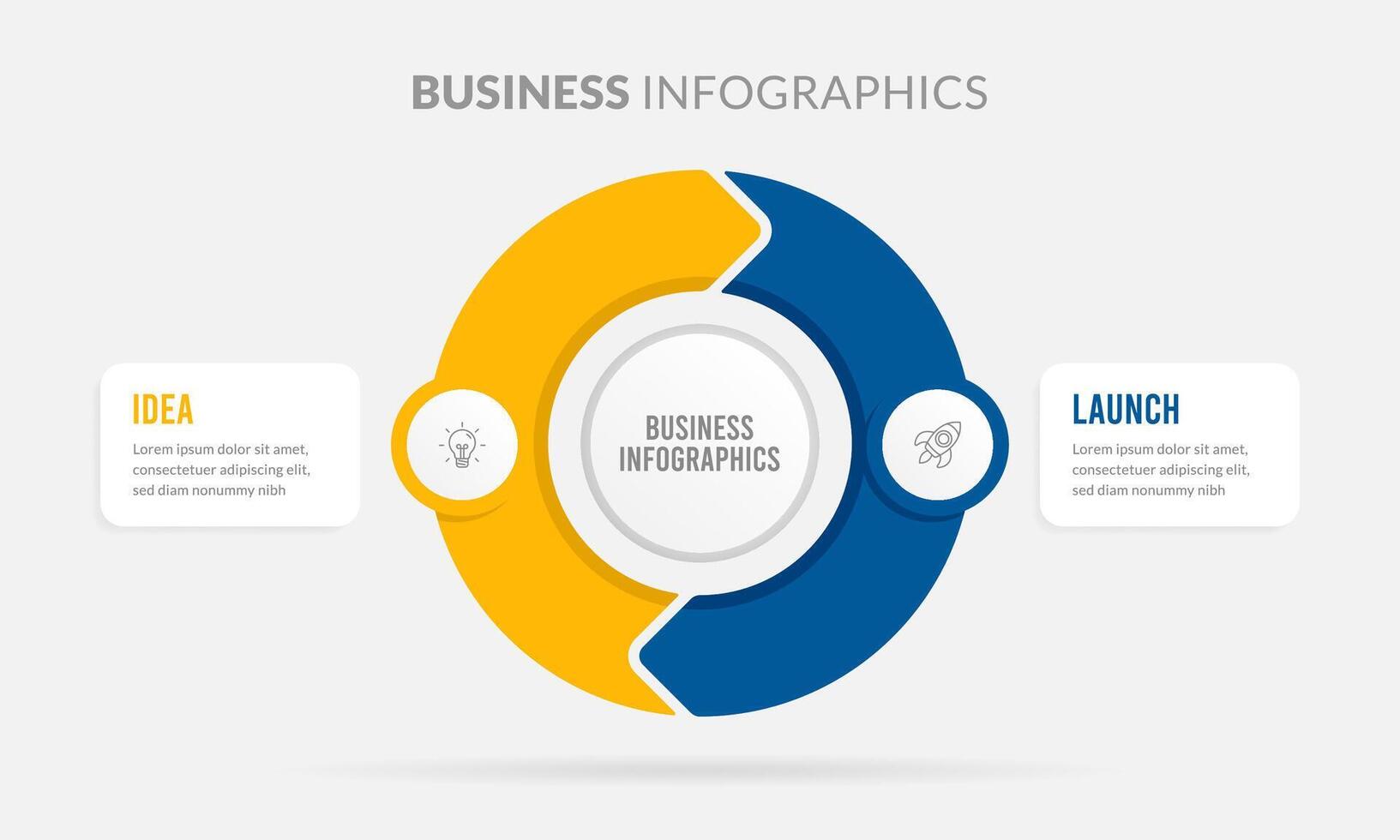 BUSINESS INFOGRAPHICS

IDEA

Lorem ipsum dolor sit amet, consectetuer adipiscing elit, sed diam nonummy nibh

BUSINESS INFOGRAPHICS

LAUNCH

Lorem ipsum dolor sit amet, consectetuer adipiscing elit, sed diam nonummy nibh