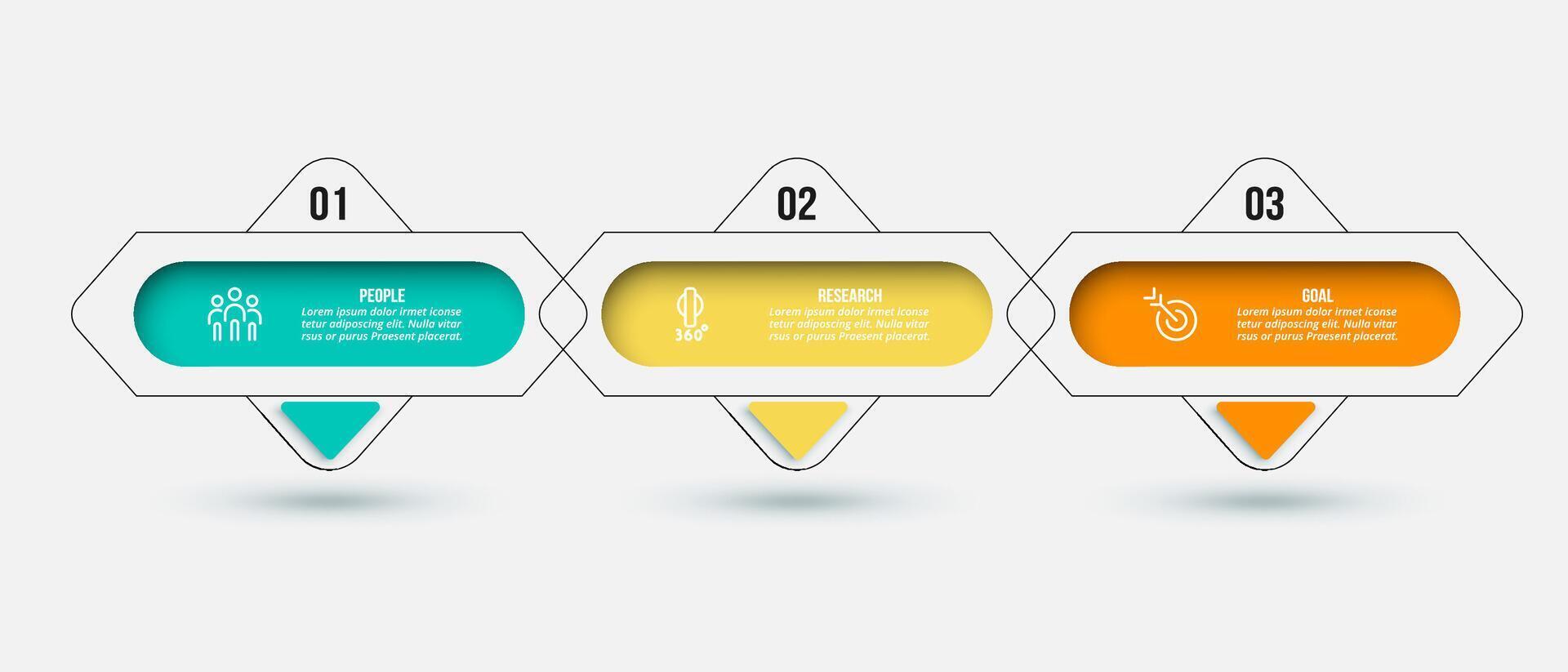 01

PEOPLE
Lorem ipsum dolor irmet iconse tetur adiposcing elit. Nulla vitar rsus or purus Praesent placerat.

02

360°

RESEARCH
Lorem ipsum dolor irmet iconse tetur adiposcing elit. Nulla vitar rsus or purus Praesent placerat.

03

GOAL
Lorem ipsum dolor irmet iconse tetur adiposcing elit. Nulla vitar rsus or purus Praesent placerat.