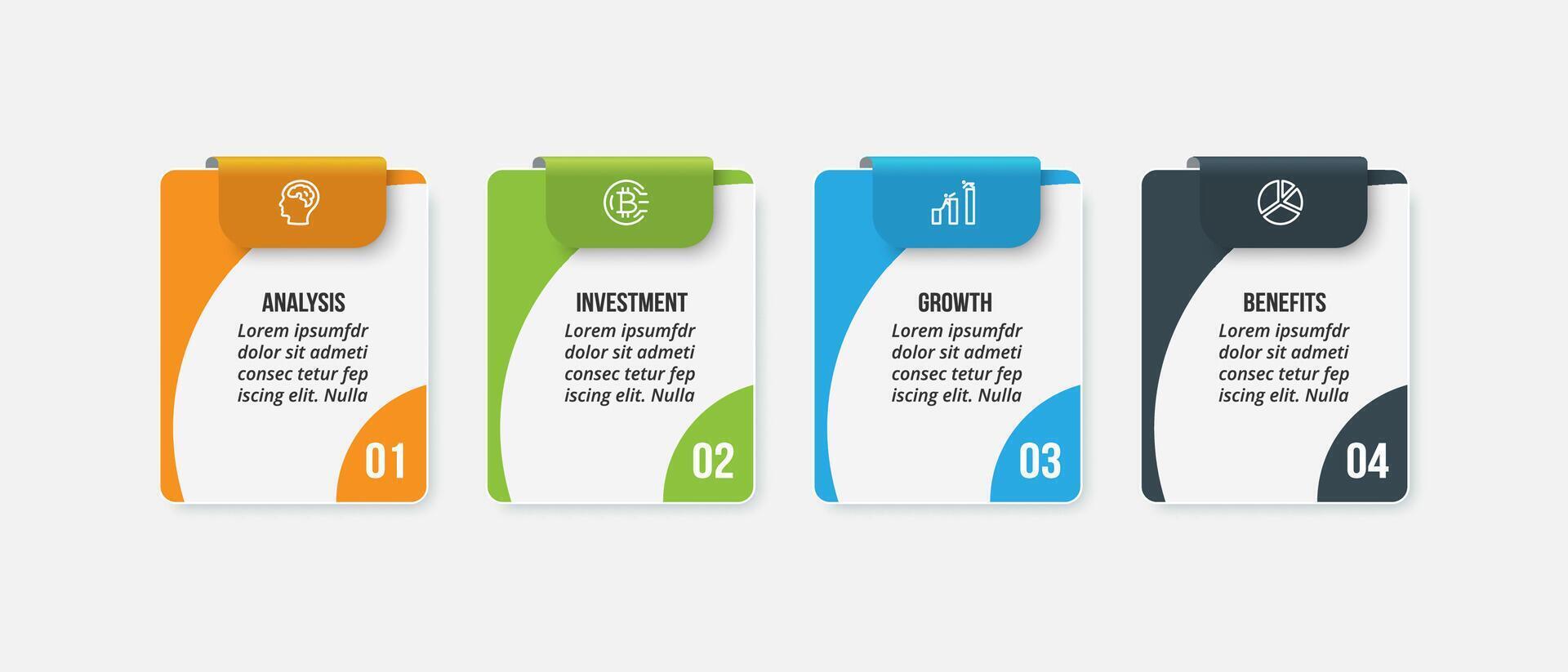 ANALYSIS
Lorem ipsumfdr dolor sit admeti consec tetur fep iscing elit. Nulla

01

INVESTMENT
Lorem ipsumfdr dolor sit admeti consec tetur fep iscing elit. Nulla

02

GROWTH
Lorem ipsumfdr dolor sit admeti consec tetur fep iscing elit. Nulla

03

BENEFITS
Lorem ipsumfdr dolor sit admeti consec tetur fep iscing elit. Nulla

04