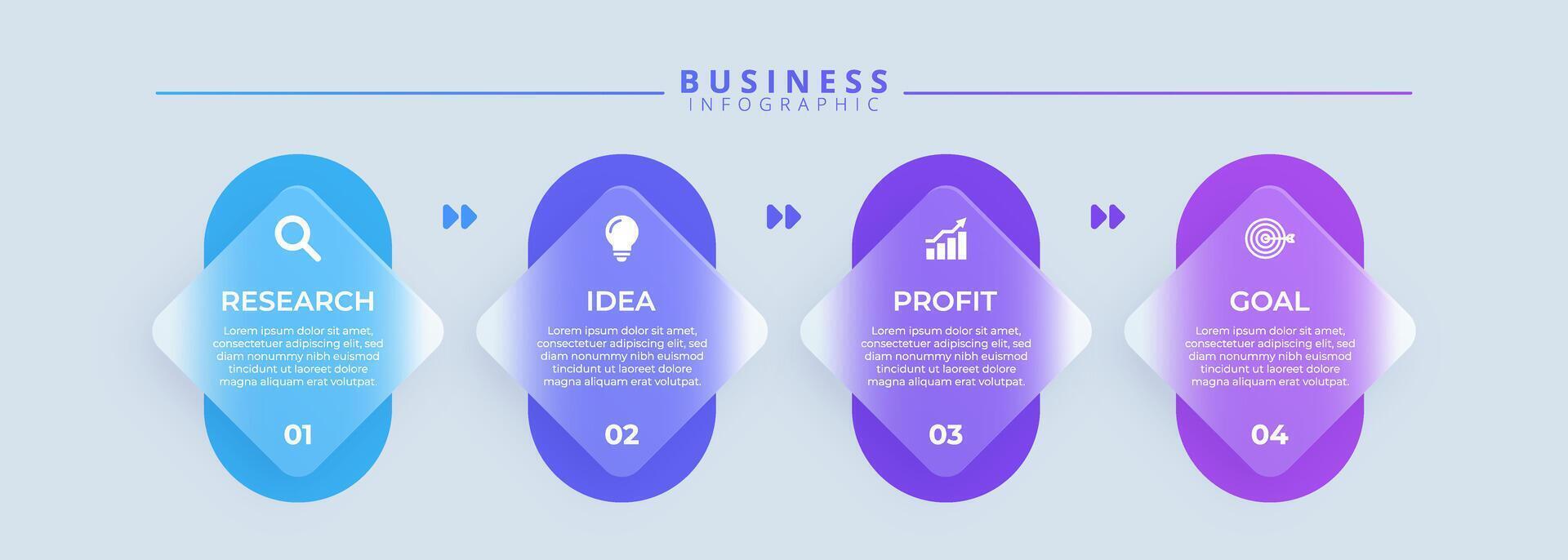 BUSINESS
INFOGRAPHIC

RESEARCH
Lorem ipsum dolor sit amet, consectetuer adipiscing elit, sed diam nonummy nibh euismod tincidunt ut laoreet dolore magna aliquam erat volutpat.
01

IDEA
Lorem ipsum dolor sit amet, consectetuer adipiscing elit, sed diam nonummy nibh euismod tincidunt ut laoreet dolore magna aliquam erat volutpat.
02

PROFIT
Lorem ipsum dolor sit amet, consectetuer adipiscing elit, sed diam nonummy nibh euismod tincidunt ut laoreet dolore magna aliquam erat volutpat.
03

GOAL
Lorem ipsum dolor sit amet, consectetuer adipiscing elit, sed diam nonummy nibh euismod tincidunt ut laoreet dolore magna aliquam erat volutpat.
04