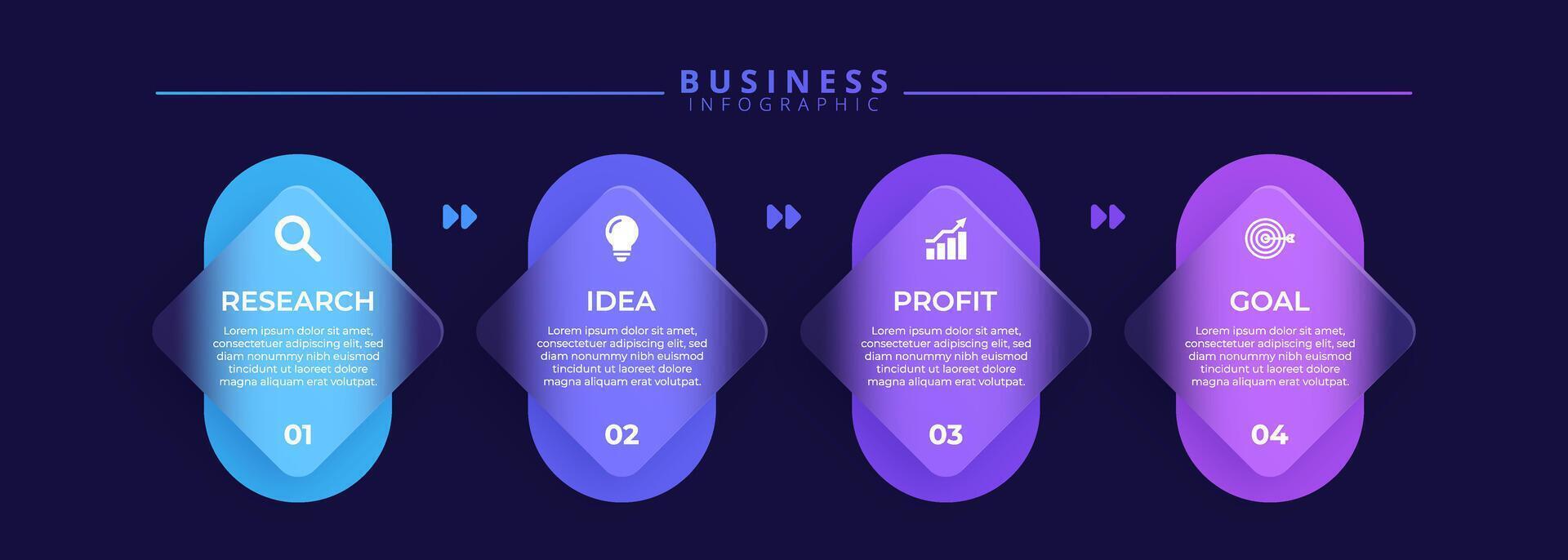 BUSINESS
INFOGRAPHIC

RESEARCH
Lorem ipsum dolor sit amet, consectetuer adipiscing elit, sed diam nonummy nibh euismod tincidunt ut laoreet dolore magna aliquam erat volutpat.
01

IDEA
Lorem ipsum dolor sit amet, consectetuer adipiscing elit, sed diam nonummy nibh euismod tincidunt ut laoreet dolore magna aliquam erat volutpat.
02

PROFIT
Lorem ipsum dolor sit amet, consectetuer adipiscing elit, sed diam nonummy nibh euismod tincidunt ut laoreet dolore magna aliquam erat volutpat.
03

GOAL
Lorem ipsum dolor sit amet, consectetuer adipiscing elit, sed diam nonummy nibh euismod tincidunt ut laoreet dolore magna aliquam erat volutpat.
04