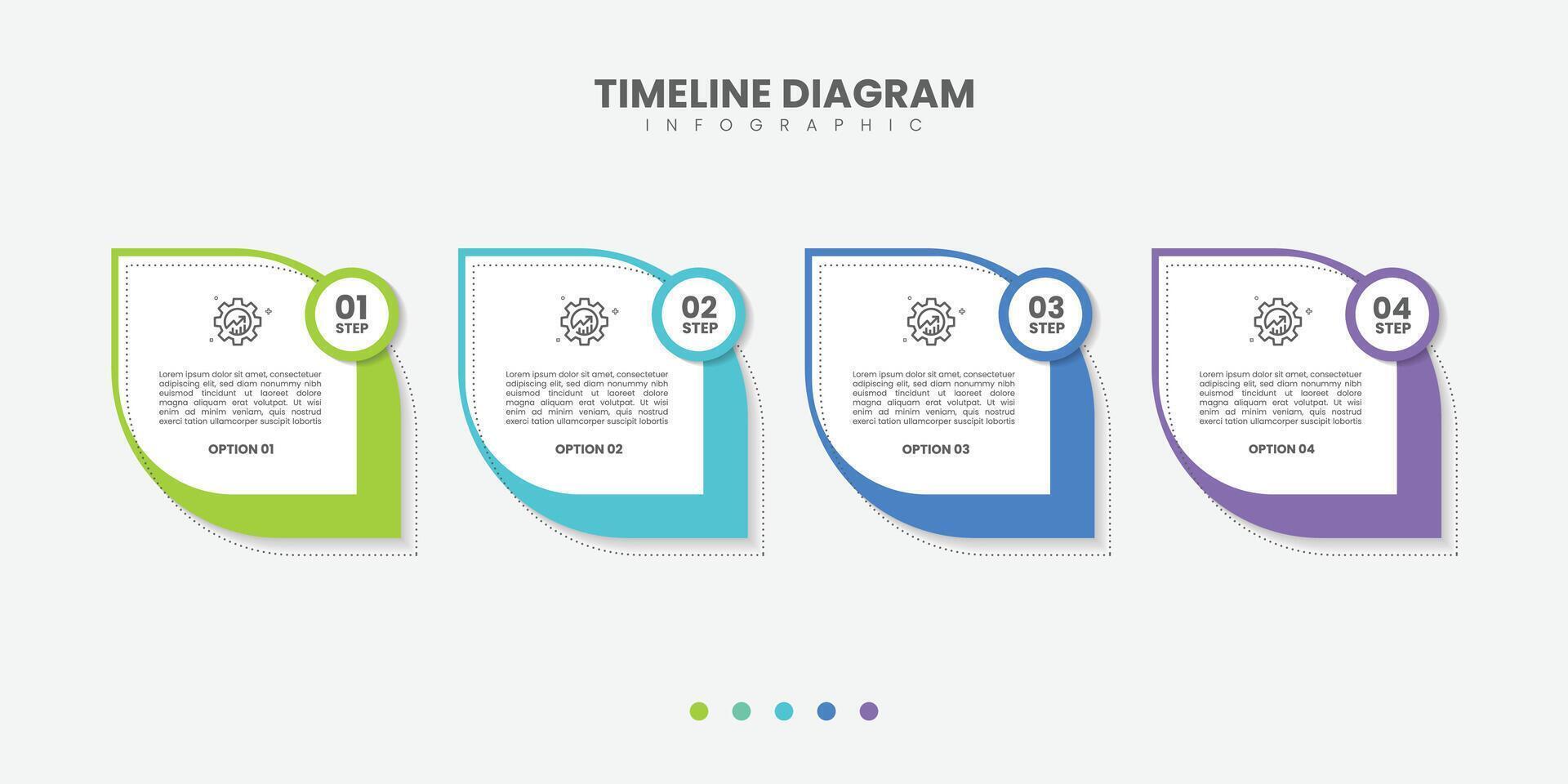 TIMELINE DIAGRAM
INFOGRAPHIC

01
STEP

Lorem ipsum dolor sit amet, consectetuer adipiscing elit, sed diam nonummy nibh euismod tincidunt ut laoreet dolore magna aliquam erat volutpat. Ut wisi enim ad minim veniam, quis nostrud exerci tation ullamcorper suscipit lobortis

OPTION 01

02
STEP

Lorem ipsum dolor sit amet, consectetuer adipiscing elit, sed diam nonummy nibh euismod tincidunt ut laoreet dolore magna aliquam erat volutpat. Ut wisi enim ad minim veniam, quis nostrud exerci tation ullamcorper suscipit lobortis

OPTION 02

03
STEP

Lorem ipsum dolor sit amet, consectetuer adipiscing elit, sed diam nonummy nibh euismod tincidunt ut laoreet dolore magna aliquam erat volutpat. Ut wisi enim ad minim veniam, quis nostrud exerci tation ullamcorper suscipit lobortis

OPTION 03

04
STEP

Lorem ipsum dolor sit amet, consectetuer adipiscing elit, sed diam nonummy nibh euismod tincidunt ut laoreet dolore magna aliquam erat volutpat. Ut wisi enim ad minim veniam, quis nostrud exerci tation ullamcorper suscipit lobortis

OPTION 04