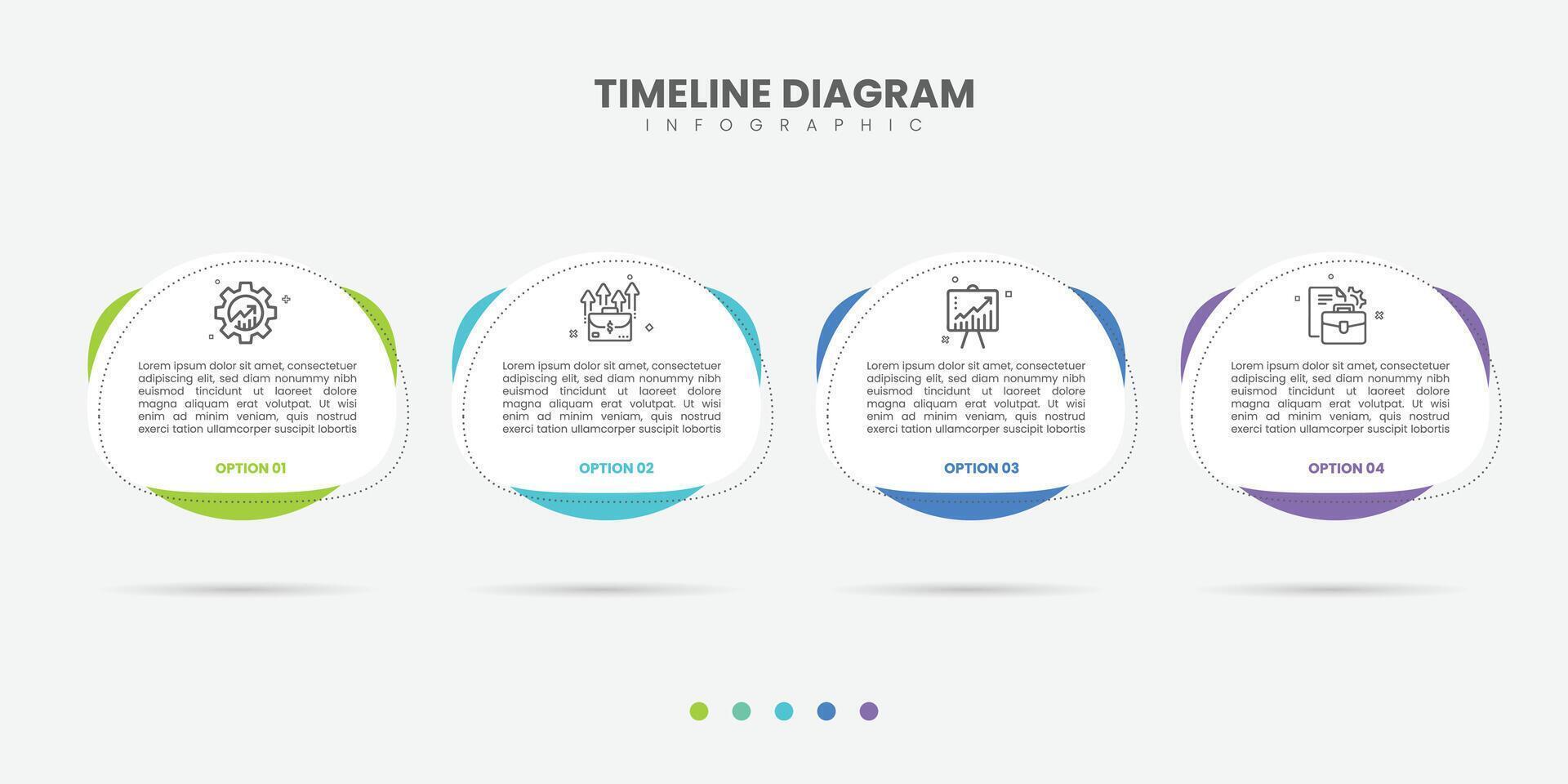 TIMELINE DIAGRAM
INFOGRAPHIC

Lorem ipsum dolor sit amet, consectetuer adipiscing elit, sed diam nonummy nibh euismod tincidunt ut laoreet dolore magna aliquam erat volutpat. Ut wisi enim ad minim veniam, quis nostrud exerci tation ullamcorper suscipit lobortis

OPTION 01

Lorem ipsum dolor sit amet, consectetuer adipiscing elit, sed diam nonummy nibh euismod tincidunt ut laoreet dolore magna aliquam erat volutpat. Ut wisi enim ad minim veniam, quis nostrud exerci tation ullamcorper suscipit lobortis

OPTION 02

Lorem ipsum dolor sit amet, consectetuer adipiscing elit, sed diam nonummy nibh euismod tincidunt ut laoreet dolore magna aliquam erat volutpat. Ut wisi enim ad minim veniam, quis nostrud exerci tation ullamcorper suscipit lobortis

OPTION 03

Lorem ipsum dolor sit amet, consectetuer adipiscing elit, sed diam nonummy nibh euismod tincidunt ut laoreet dolore magna aliquam erat volutpat. Ut wisi enim ad minim veniam, quis nostrud exerci tation ullamcorper suscipit lobortis

OPTION 04