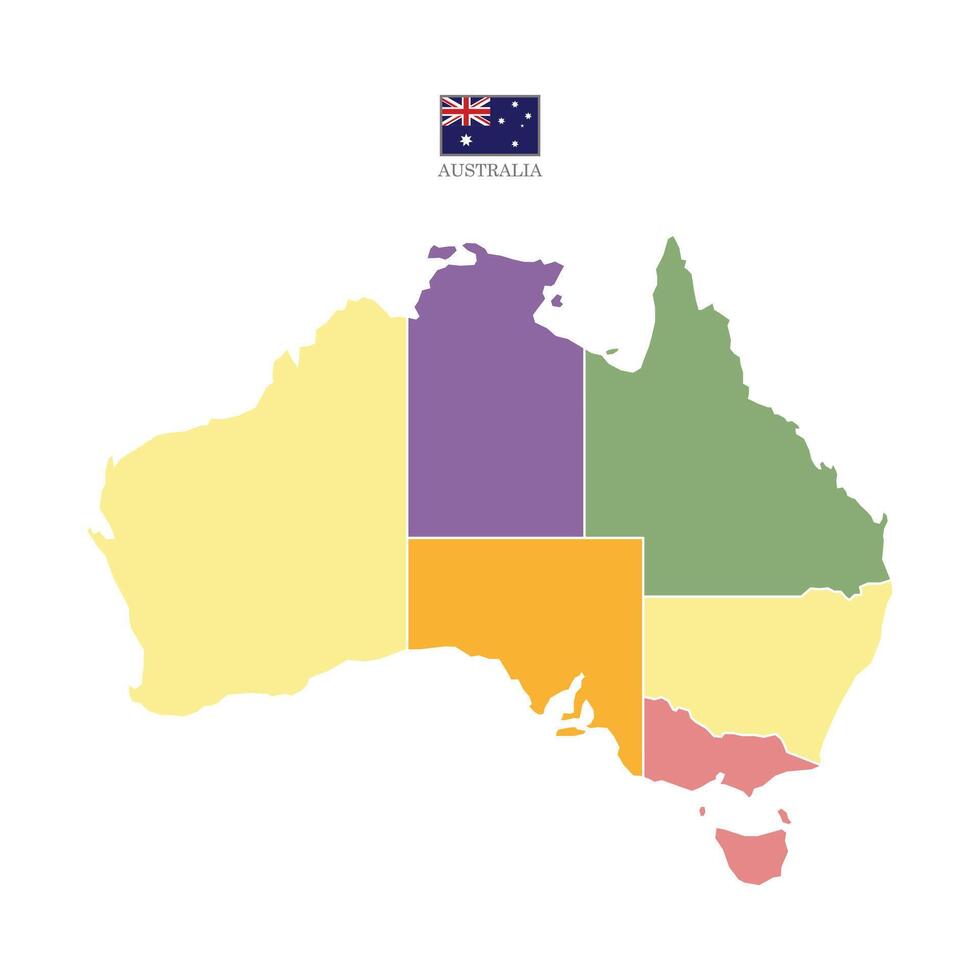 AUSTRALIA