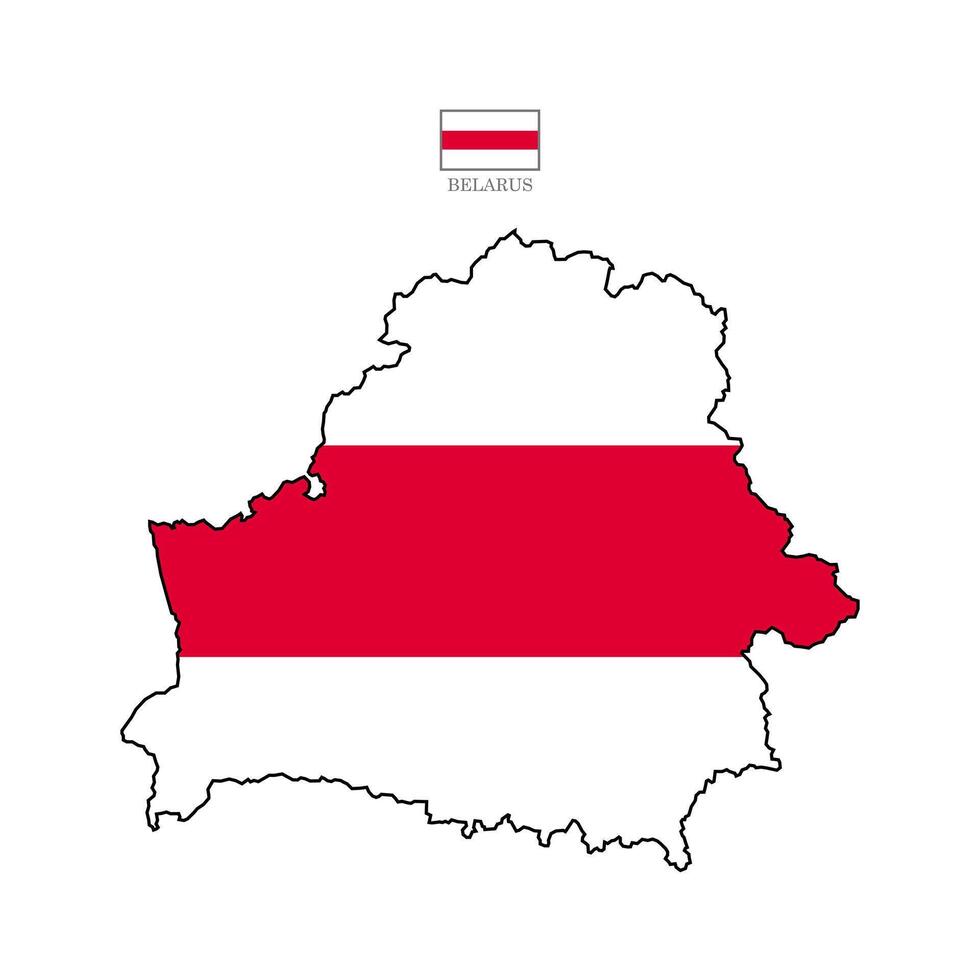 BELARUS