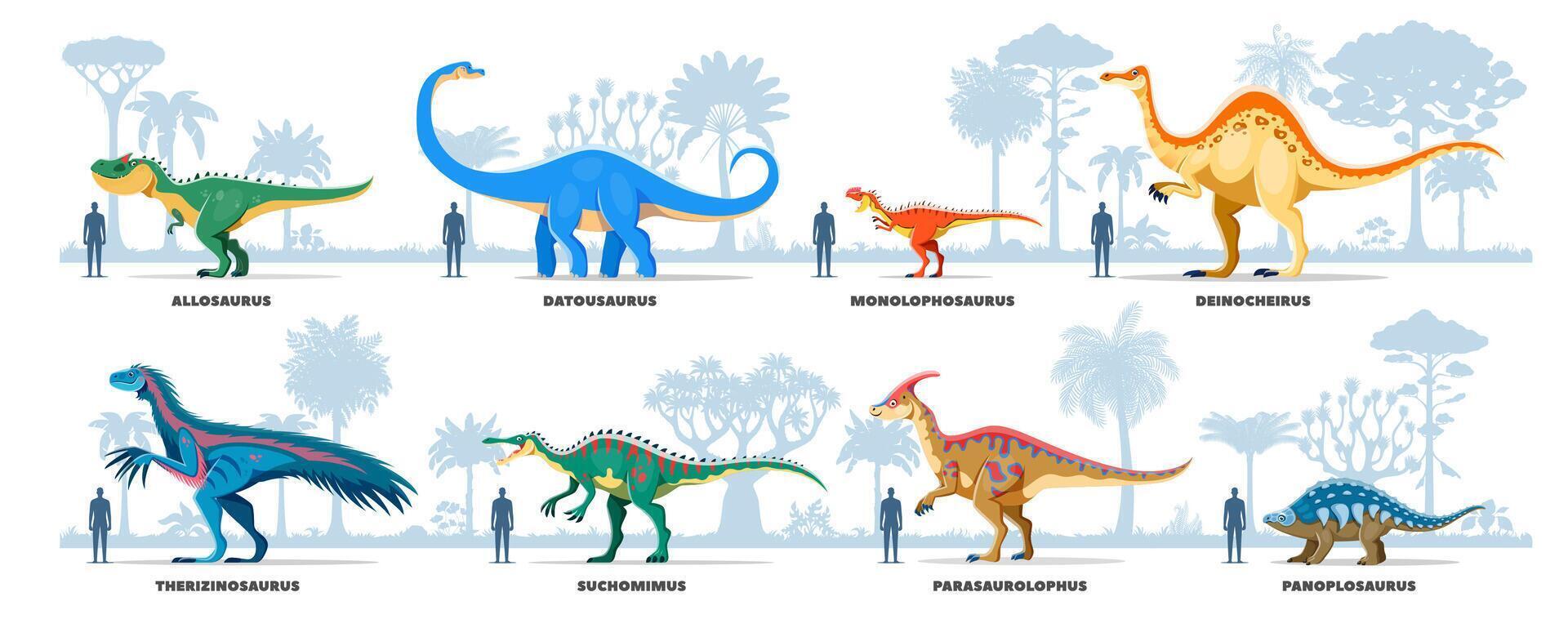 ALLOSAURUS

DATOUSAURUS

MONOLOPHOSAURUS

DEINOCHEIRUS

THERIZINOSAURUS

SUCHOMIMUS

PARASAUROLOPHUS

PANOPLOSAURUS