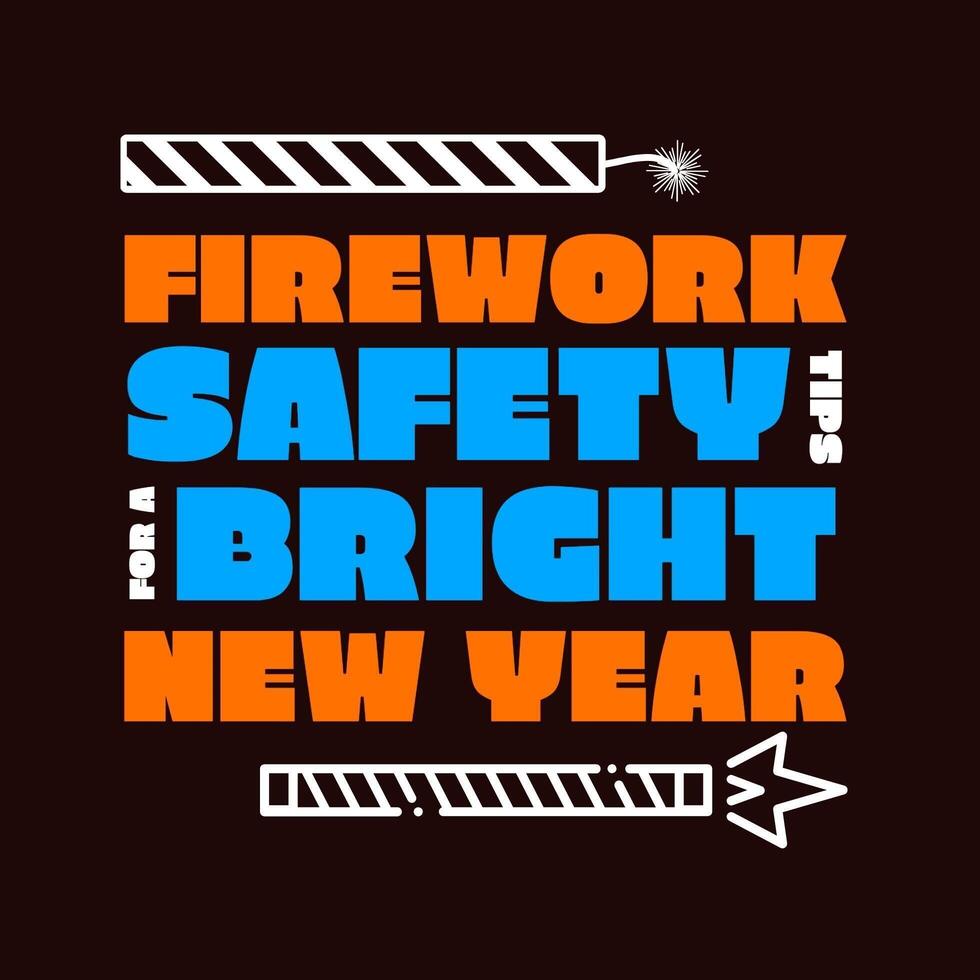 FIREWORK
SAFETY TIPS
FOR A BRIGHT
NEW YEAR