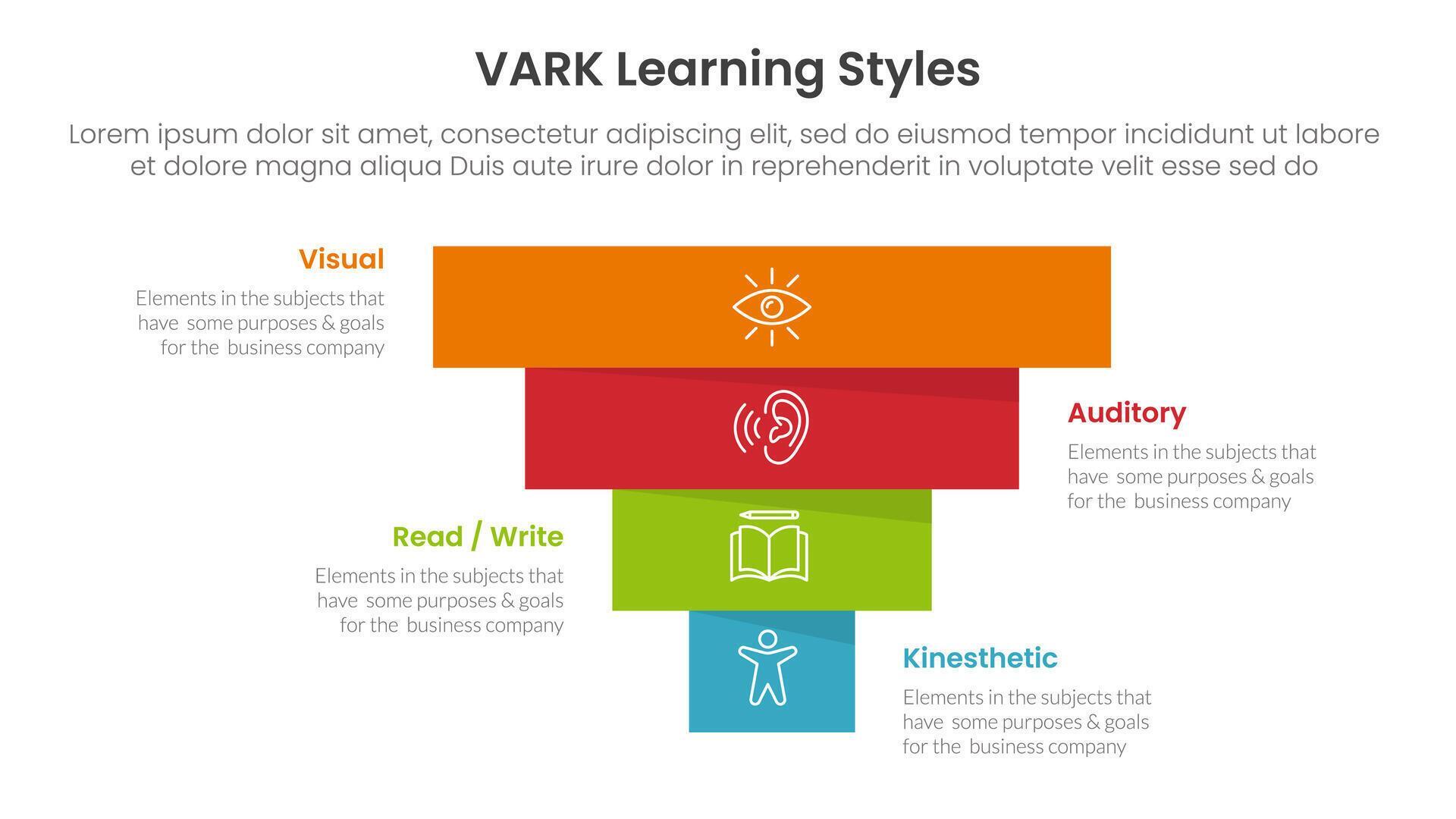 VARK Learning Styles

Lorem ipsum dolor sit amet, consectetur adipiscing elit, sed do eiusmod tempor incididunt ut labore et dolore magna aliqua Duis aute irure dolor in reprehenderit in voluptate velit esse sed do

Visual

Elements in the subjects that have some purposes & goals for the business company

Auditory

Elements in the subjects that have some purposes & goals for the business company

Read / Write

Elements in the subjects that have some purposes & goals for the business company

Kinesthetic

Elements in the subjects that have some purposes & goals for the business company