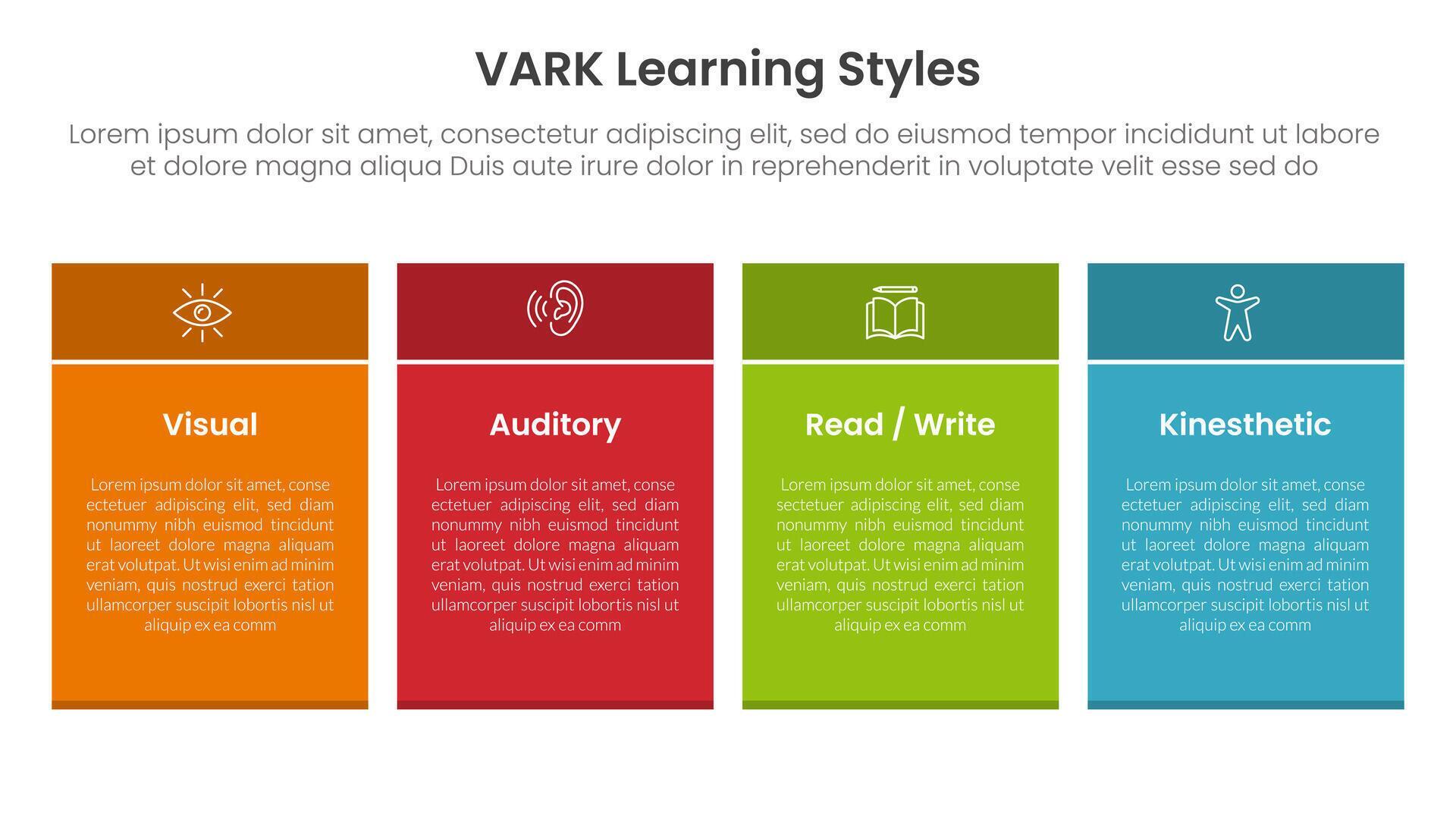 VARK Learning Styles

Lorem ipsum dolor sit amet, consectetur adipiscing elit, sed do eiusmod tempor incididunt ut labore et dolore magna aliqua Duis aute irure dolor in reprehenderit in voluptate velit esse sed do

Visual

Lorem ipsum dolor sit amet, conse ectetuer adipiscing elit, sed diam nonummy nibh euismod tincidunt ut laoreet dolore magna aliquam erat volutpat. Ut wisi enim ad minim veniam, quis nostrud exerci tation ullamcorper suscipit lobortis nisl ut aliquip ex ea comm

Auditory

Lorem ipsum dolor sit amet, conse ectetuer adipiscing elit, sed diam nonummy nibh euismod tincidunt ut laoreet dolore magna aliquam erat volutpat. Ut wisi enim ad minim veniam, quis nostrud exerci tation ullamcorper suscipit lobortis nisl ut aliquip ex ea comm

Read / Write

Lorem ipsum dolor sit amet, conse sectetuer adipiscing elit, sed diam nonummy nibh euismod tincidunt ut laoreet dolore magna aliquam erat volutpat. Ut wisi enim ad minim veniam, quis nostrud exerci tation ullamcorper suscipit lobortis nisl ut aliquip ex ea comm

Kinesthetic

Lorem ipsum dolor sit amet, conse ectetuer adipiscing elit, sed diam nonummy nibh euismod tincidunt ut laoreet dolore magna aliquam erat volutpat. Ut wisi enim ad minim veniam, quis nostrud exerci tation ullamcorper suscipit lobortis nisl ut aliquip ex ea comm