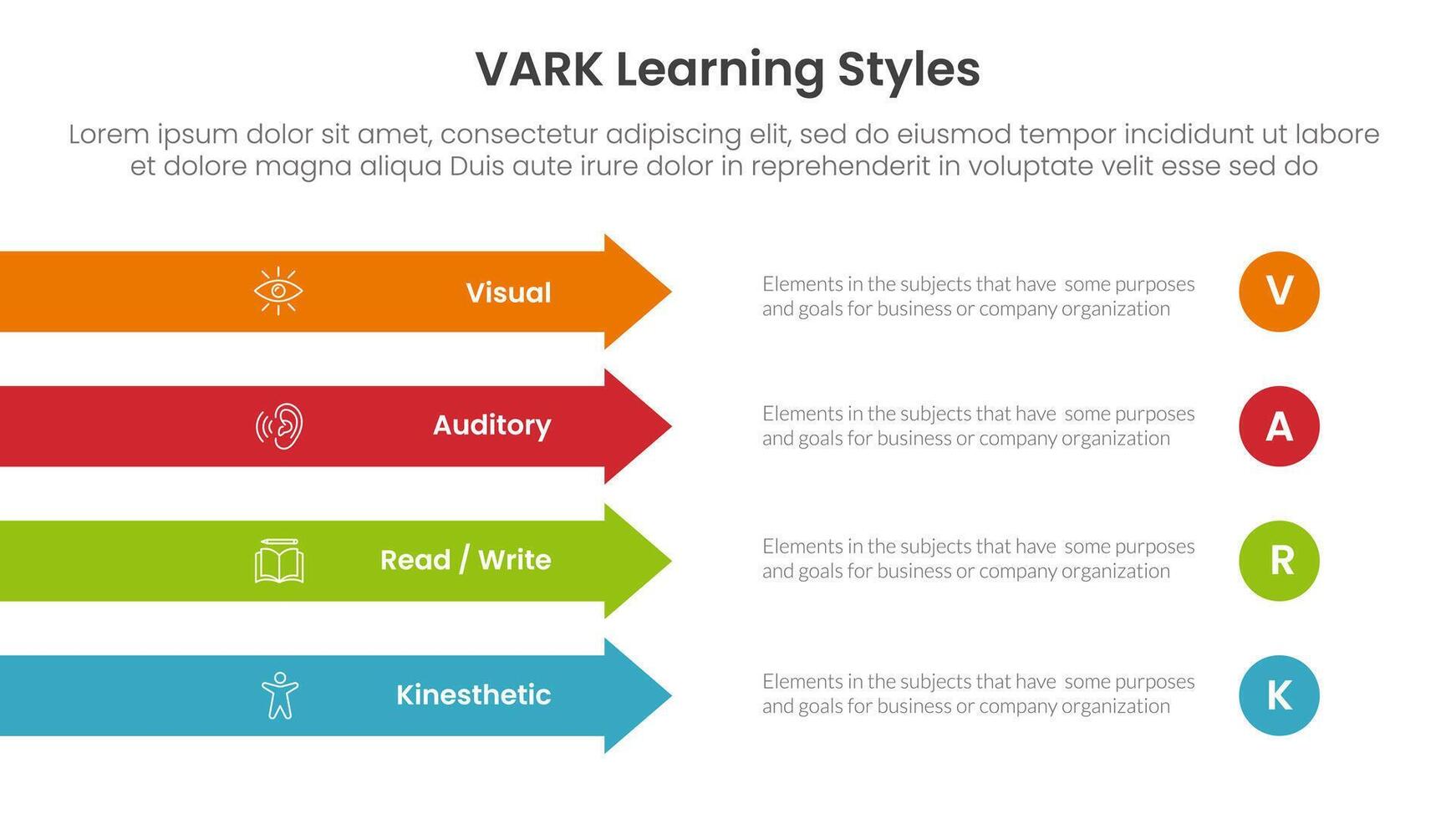 VARK Learning Styles

Lorem ipsum dolor sit amet, consectetur adipiscing elit, sed do eiusmod tempor incididunt ut labore et dolore magna aliqua Duis aute irure dolor in reprehenderit in voluptate velit esse sed do

Visual

Elements in the subjects that have some purposes and goals for business or company organization

V

Auditory

Elements in the subjects that have some purposes and goals for business or company organization

A

Read / Write

Elements in the subjects that have some purposes and goals for business or company organization

R

Kinesthetic

Elements in the subjects that have some purposes and goals for business or company organization

K