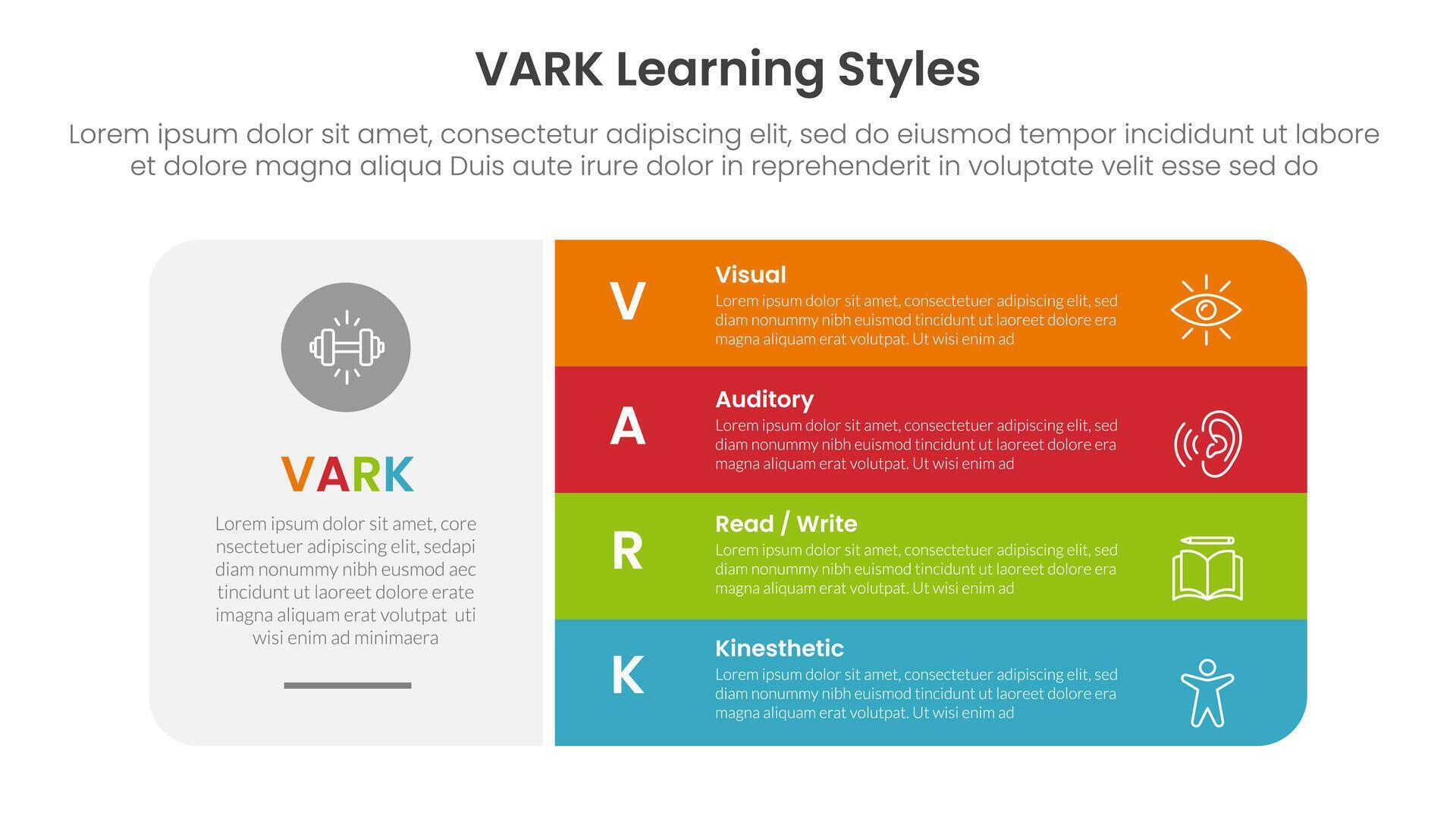 VARK Learning Styles

Lorem ipsum dolor sit amet, consectetur adipiscing elit, sed do eiusmod tempor incididunt ut labore et dolore magna aliqua Duis aute irure dolor in reprehenderit in voluptate velit esse sed do

VARK

Lorem ipsum dolor sit amet, core nsectetuer adipiscing elit, sedapi diam nonummy nibh eusmod aec tincidunt ut laoreet dolore erate imagna aliquam erat volutpat uti wisi enim ad minimaera

V

Visual

Lorem ipsum dolor sit amet, consectetuer adipiscing elit, sed diam nonummy nibh euismod tincidunt ut laoreet dolore era magna aliquam erat volutpat. Ut wisi enim ad

A

Auditory

Lorem ipsum dolor sit amet, consectetuer adipiscing elit, sed diam nonummy nibh euismod tincidunt ut laoreet dolore era magna aliquam erat volutpat. Ut wisi enim ad

R

Read / Write

Lorem ipsum dolor sit amet, consectetuer adipiscing elit, sed diam nonummy nibh euismod tincidunt ut laoreet dolore era magna aliquam erat volutpat. Ut wisi enim ad

K

Kinesthetic

Lorem ipsum dolor sit amet, consectetuer adipiscing elit, sed diam nonummy nibh euismod tincidunt ut laoreet dolore era magna aliquam erat volutpat. Ut wisi enim ad