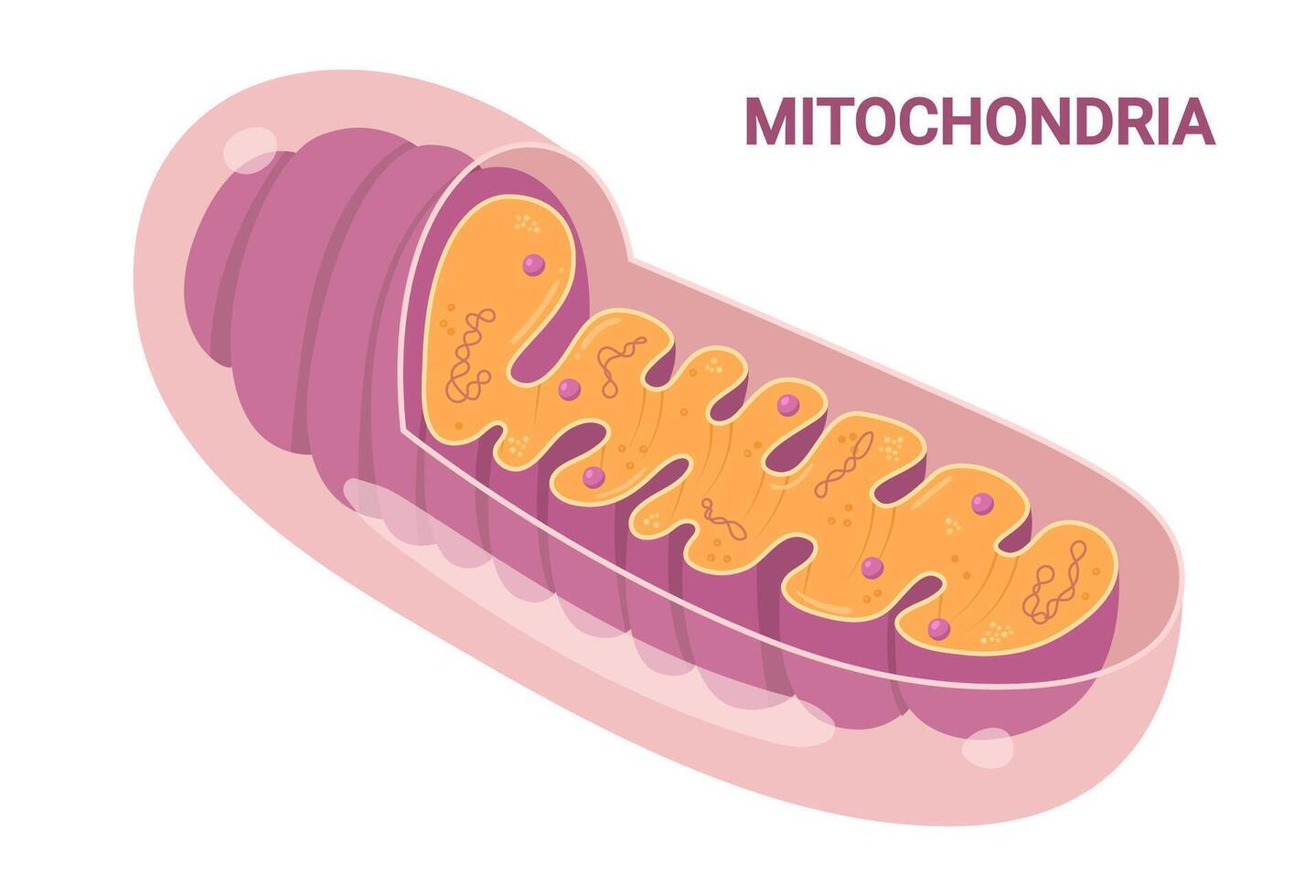 MITOCHONDRIA