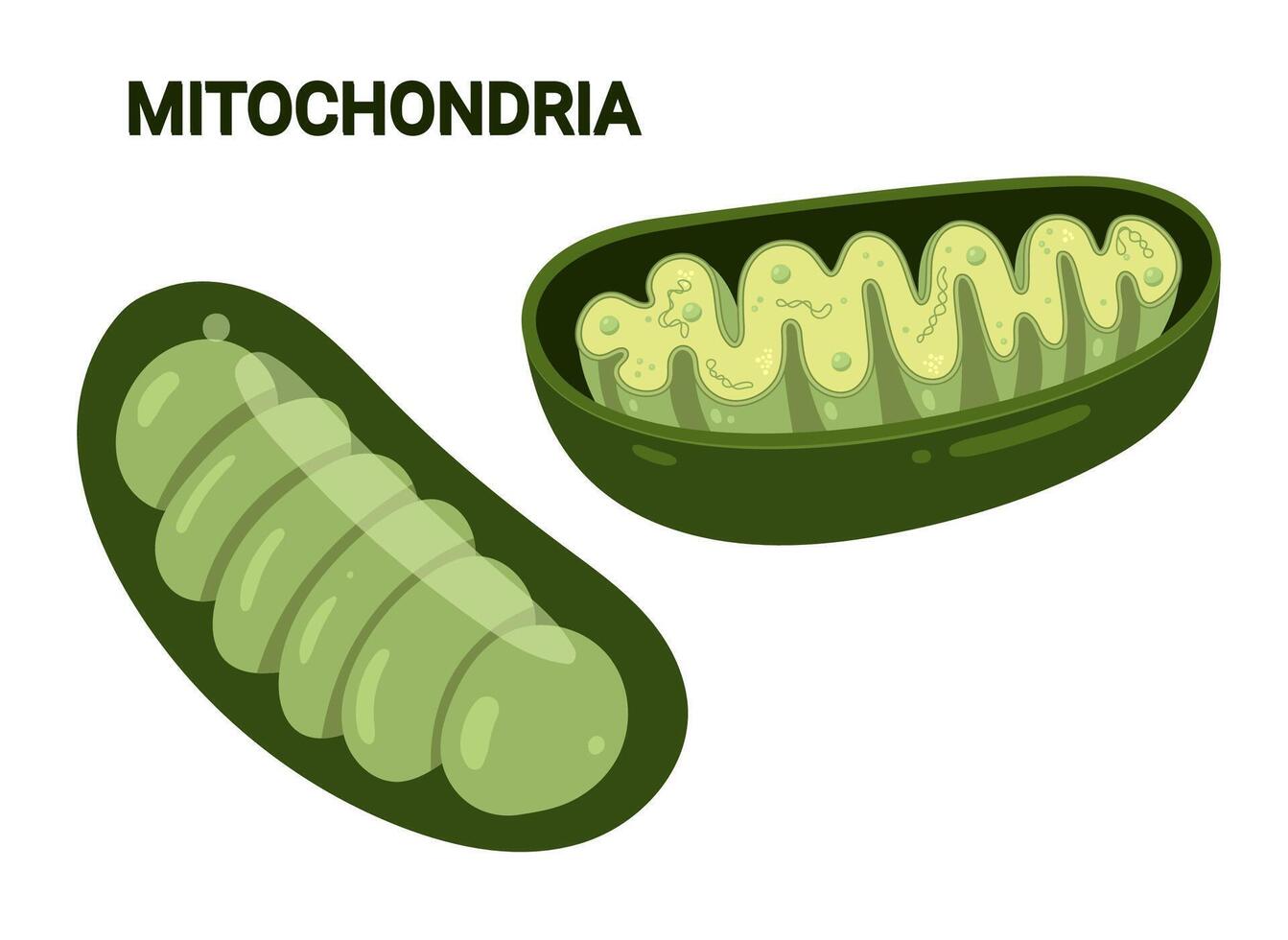 MITOCHONDRIA