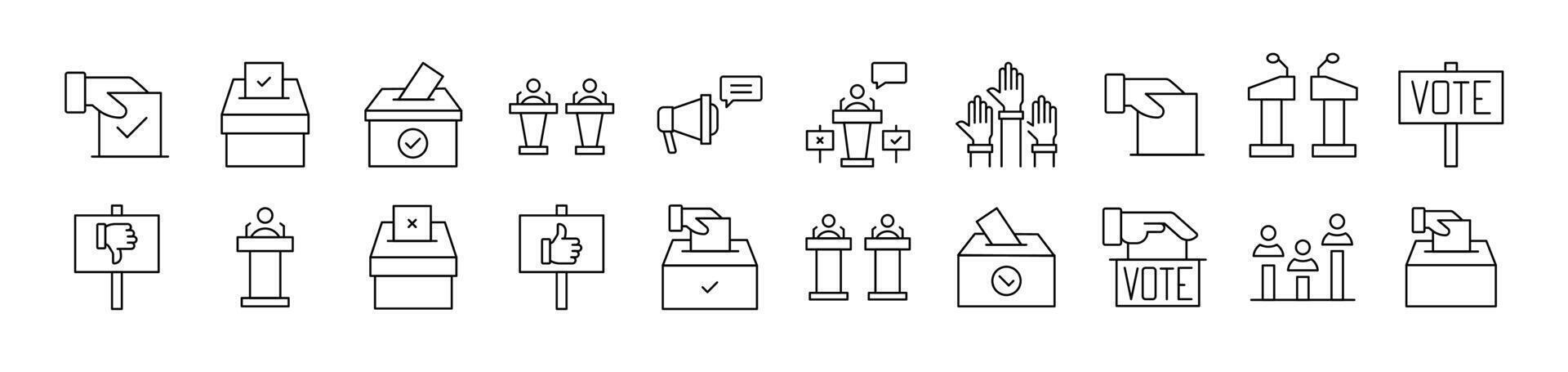 VOTE

VOTE