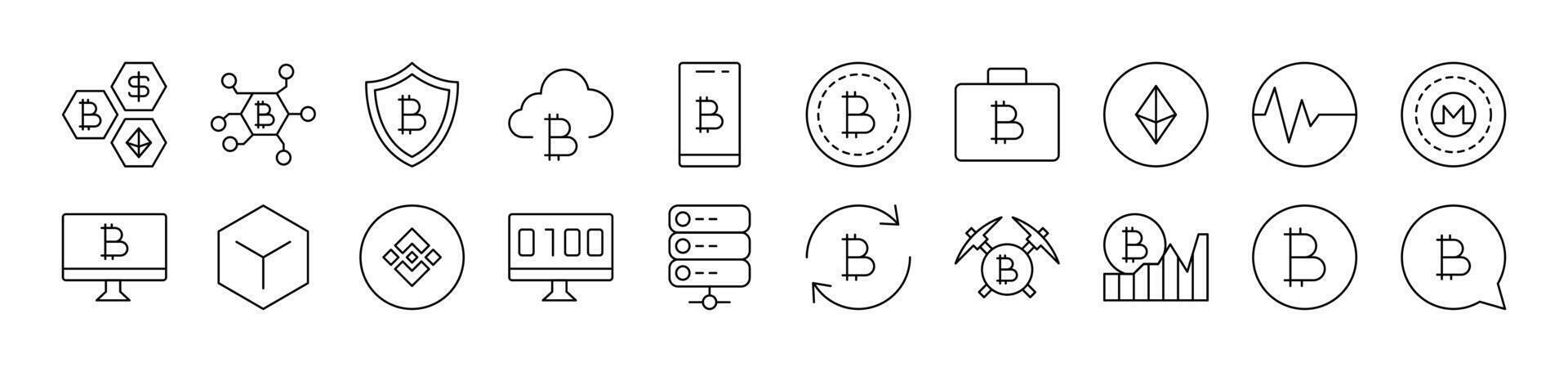 0100