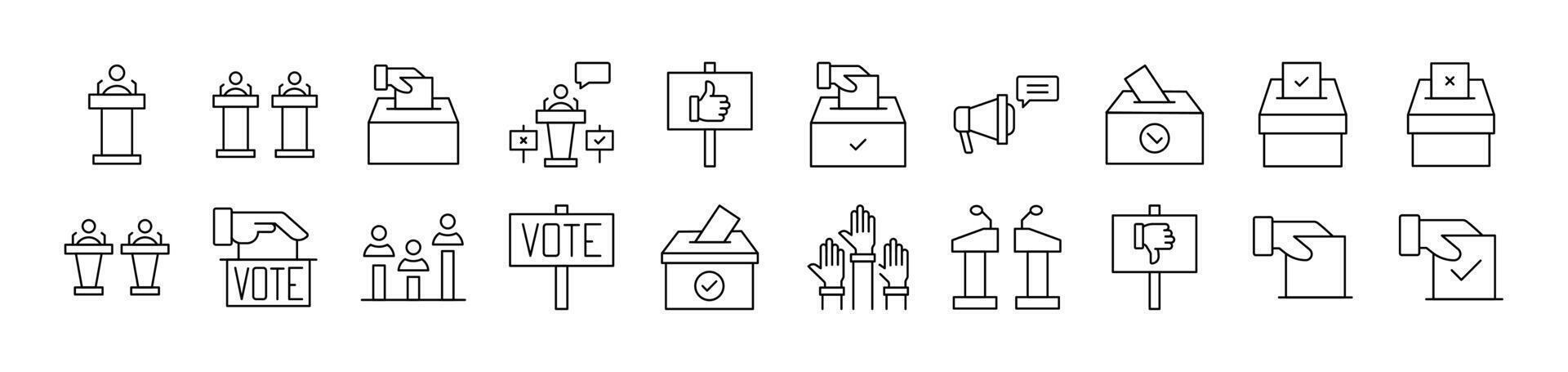 VOTE

VOTE