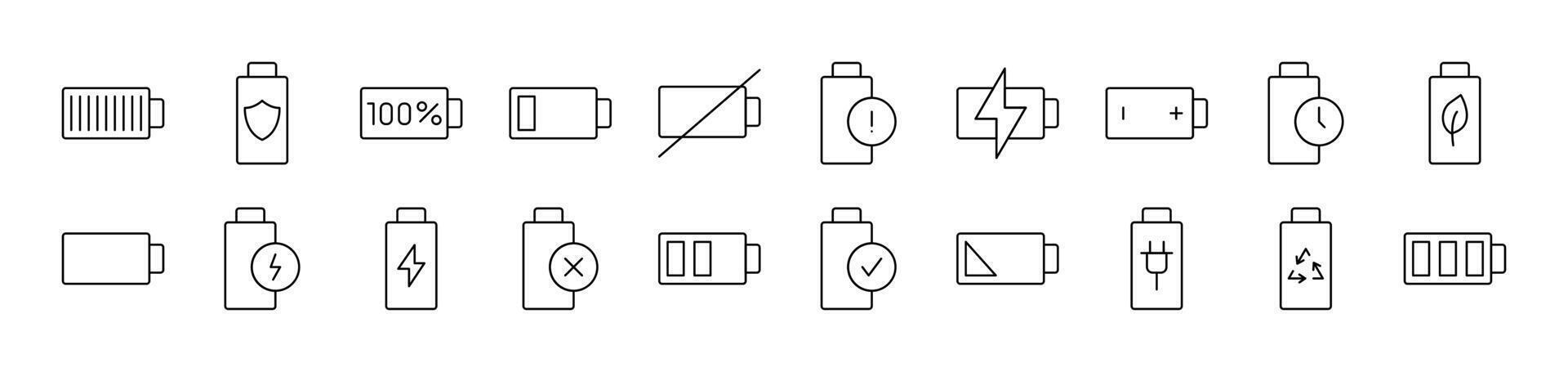 100%

!

- +