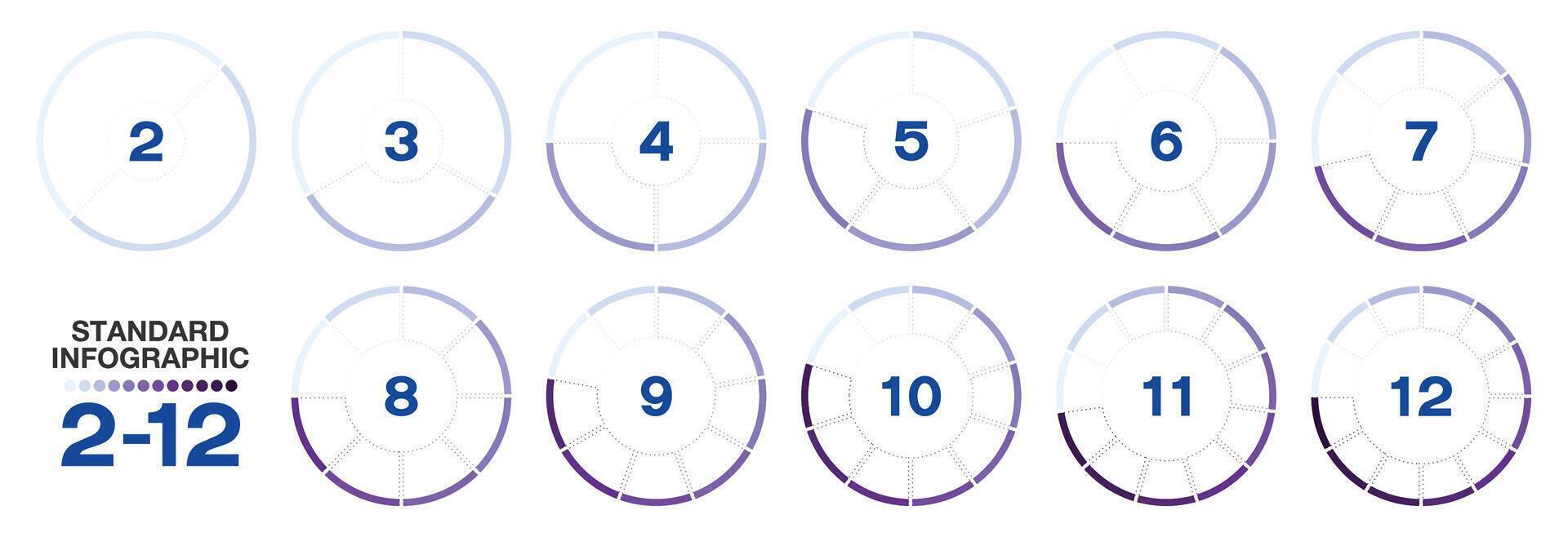 2

3

4

5

6

7

STANDARD INFOGRAPHIC
2-12

8

9

10

11

12