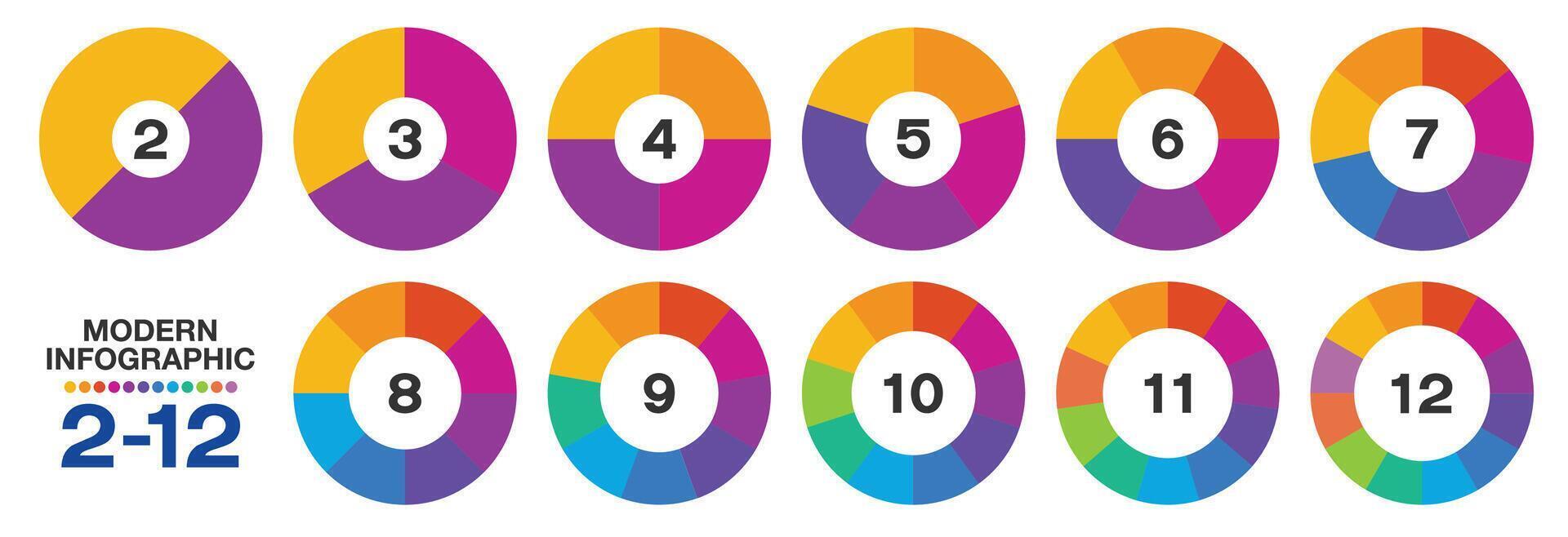 2

3

4

5

6

7

MODERN INFOGRAPHIC
2-12

8

9

10

11

12