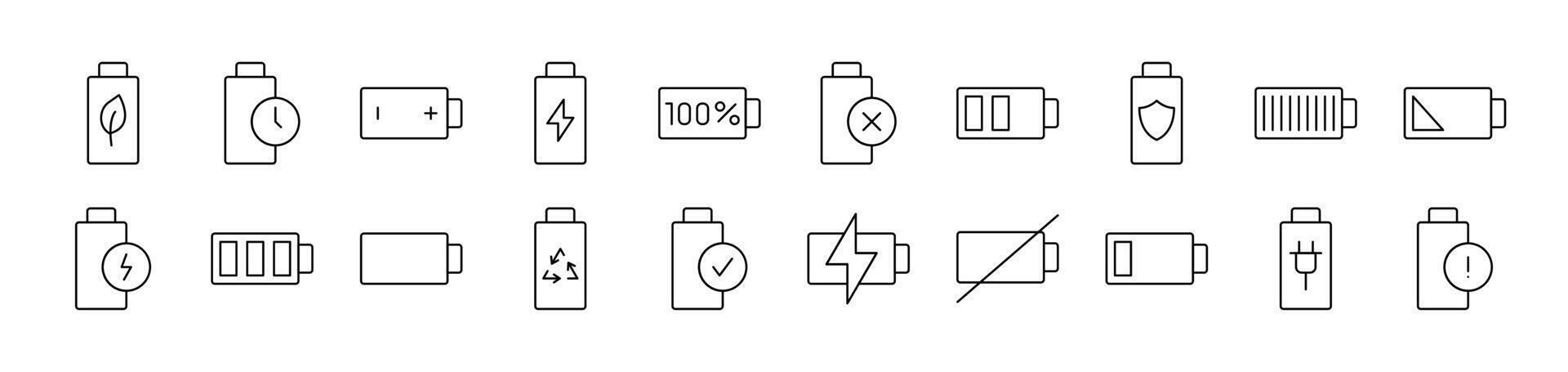 100%