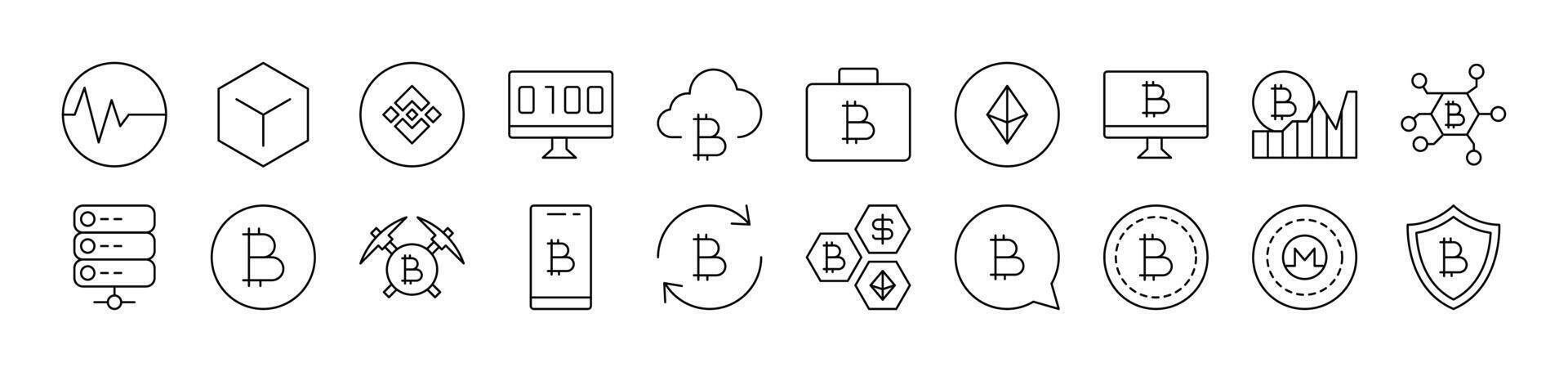 0100