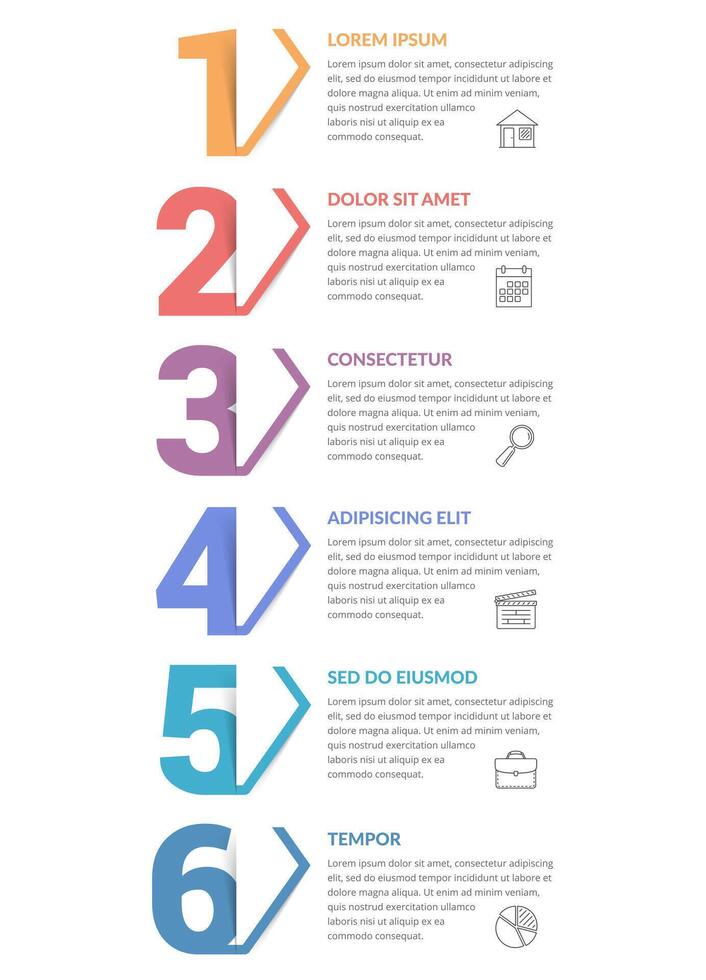 1

LOREM IPSUM

Lorem ipsum dolor sit amet, consectetur adipiscing elit, sed do eiusmod tempor incididunt ut labore et dolore magna aliqua. Ut enim ad minim veniam, quis nostrud exercitation ullamco laboris nisi ut aliquip ex ea commodo consequat.

2

DOLOR SIT AMET

Lorem ipsum dolor sit amet, consectetur adipiscing elit, sed do eiusmod tempor incididunt ut labore et dolore magna aliqua. Ut enim ad minim veniam, quis nostrud exercitation ullamco laboris nisi ut aliquip ex ea commodo consequat.

3

CONSECTETUR

Lorem ipsum dolor sit amet, consectetur adipiscing elit, sed do eiusmod tempor incididunt ut labore et dolore magna aliqua. Ut enim ad minim veniam, quis nostrud exercitation ullamco laboris nisi ut aliquip ex ea commodo consequat.

4

ADIPISICING ELIT

Lorem ipsum dolor sit amet, consectetur adipiscing elit, sed do eiusmod tempor incididunt ut labore et dolore magna aliqua. Ut enim ad minim veniam, quis nostrud exercitation ullamco laboris nisi ut aliquip ex ea commodo consequat.

5

SED DO EIUSMOD

Lorem ipsum dolor sit amet, consectetur adipiscing elit, sed do eiusmod tempor incididunt ut labore et dolore magna aliqua. Ut enim ad minim veniam, quis nostrud exercitation ullamco laboris nisi ut aliquip ex ea commodo consequat.

6

TEMPOR

Lorem ipsum dolor sit amet, consectetur adipiscing elit, sed do eiusmod tempor incididunt ut labore et dolore magna aliqua. Ut enim ad minim veniam, quis nostrud exercitation ullamco laboris nisi ut aliquip ex ea commodo consequat.