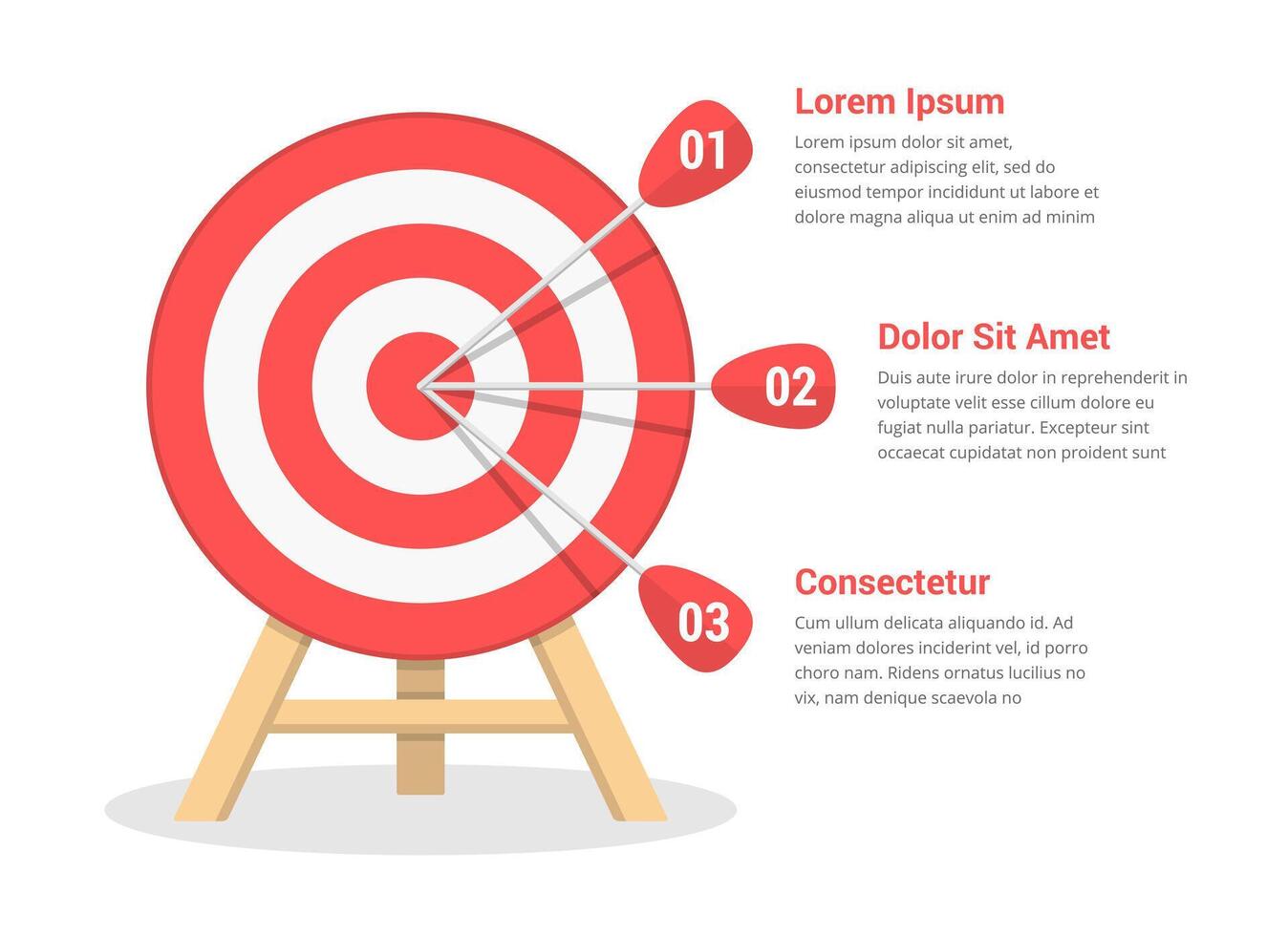 01

Lorem Ipsum

Lorem ipsum dolor sit amet, consectetur adipiscing elit, sed do eiusmod tempor incididunt ut labore et dolore magna aliqua ut enim ad minim

02

Dolor Sit Amet

Duis aute irure dolor in reprehenderit in voluptate velit esse cillum dolore eu fugiat nulla pariatur. Excepteur sint occaecat cupidatat non proident sunt

03

Consectetur

Cum ullum delicata aliquando id. Ad veniam dolores inciderint vel, id porro choro nam. Ridens ornatus lucilius no vix, nam denique scaevola no