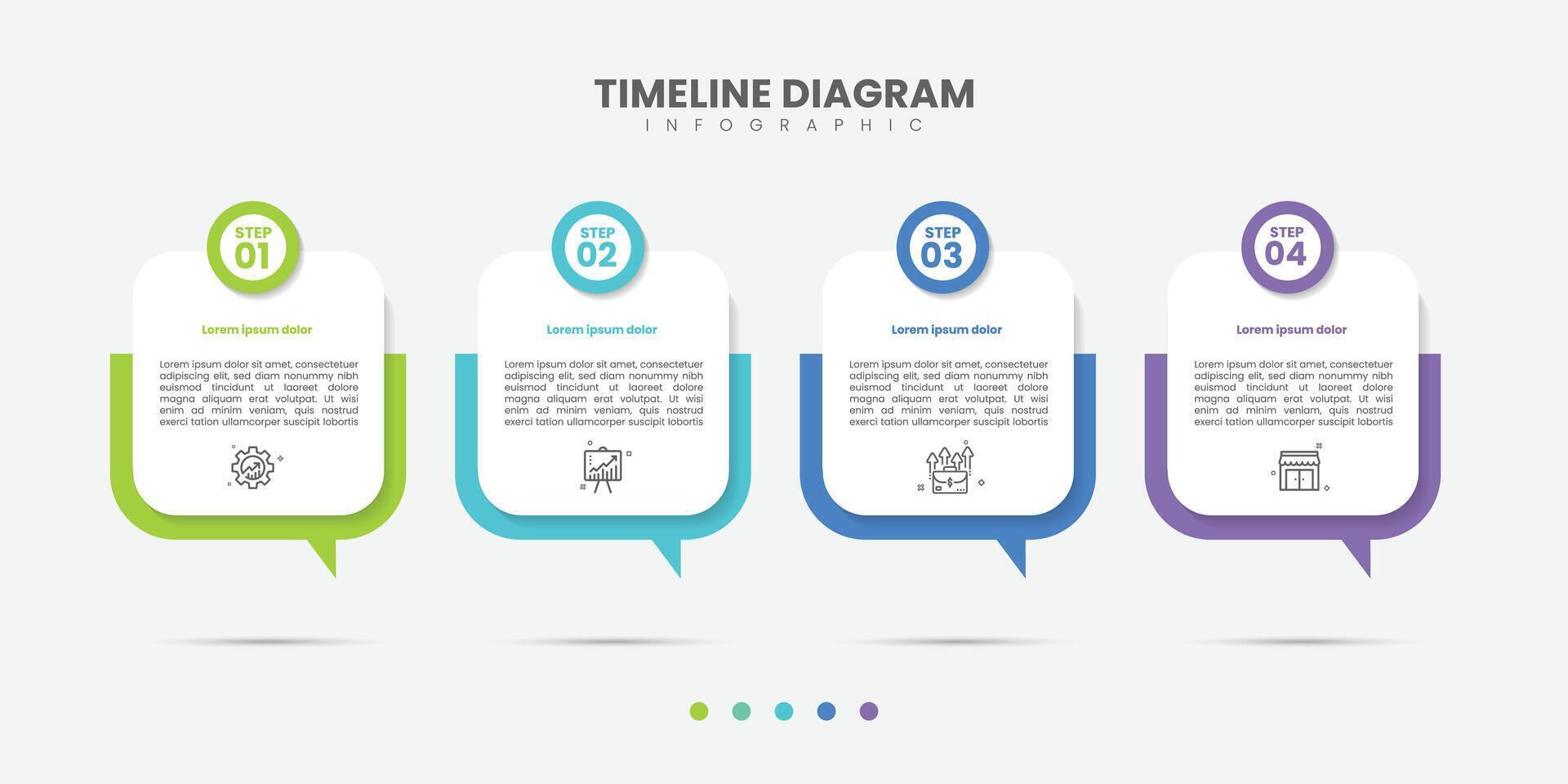 TIMELINE DIAGRAM
INFOGRAPHIC

STEP 01

Lorem ipsum dolor

Lorem ipsum dolor sit amet, consectetuer adipiscing elit, sed diam nonummy nibh euismod tincidunt ut laoreet dolore magna aliquam erat volutpat. Ut wisi enim ad minim veniam, quis nostrud exerci tation ullamcorper suscipit lobortis

STEP 02

Lorem ipsum dolor

Lorem ipsum dolor sit amet, consectetuer adipiscing elit, sed diam nonummy nibh euismod tincidunt ut laoreet dolore magna aliquam erat volutpat. Ut wisi enim ad minim veniam, quis nostrud exerci tation ullamcorper suscipit lobortis

STEP 03

Lorem ipsum dolor

Lorem ipsum dolor sit amet, consectetuer adipiscing elit, sed diam nonummy nibh euismod tincidunt ut laoreet dolore magna aliquam erat volutpat. Ut wisi enim ad minim veniam, quis nostrud exerci tation ullamcorper suscipit lobortis

STEP 04

Lorem ipsum dolor

Lorem ipsum dolor sit amet, consectetuer adipiscing elit, sed diam nonummy nibh euismod tincidunt ut laoreet dolore magna aliquam erat volutpat. Ut wisi enim ad minim veniam, quis nostrud exerci tation ullamcorper suscipit lobortis