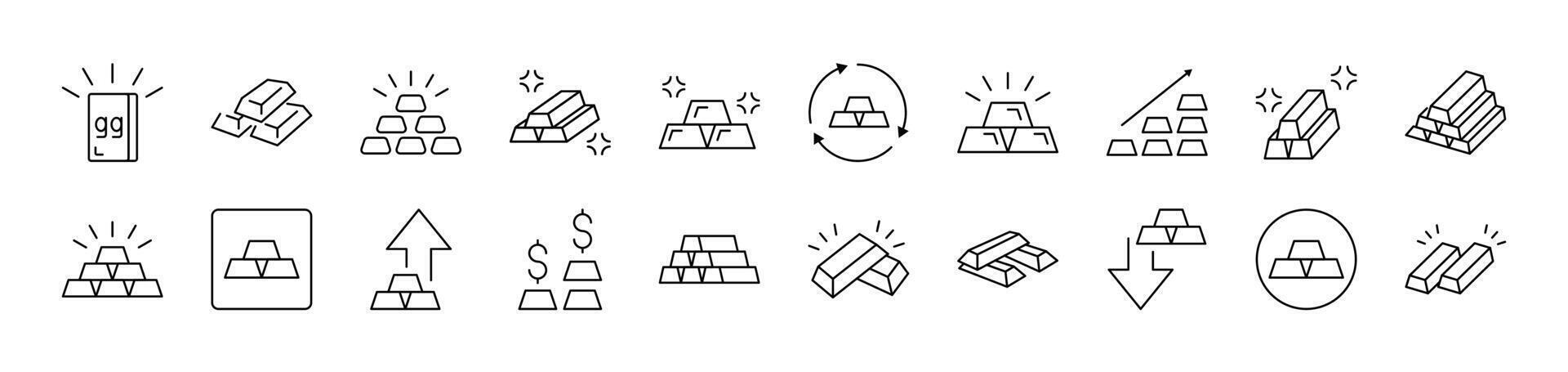 gg

$ $